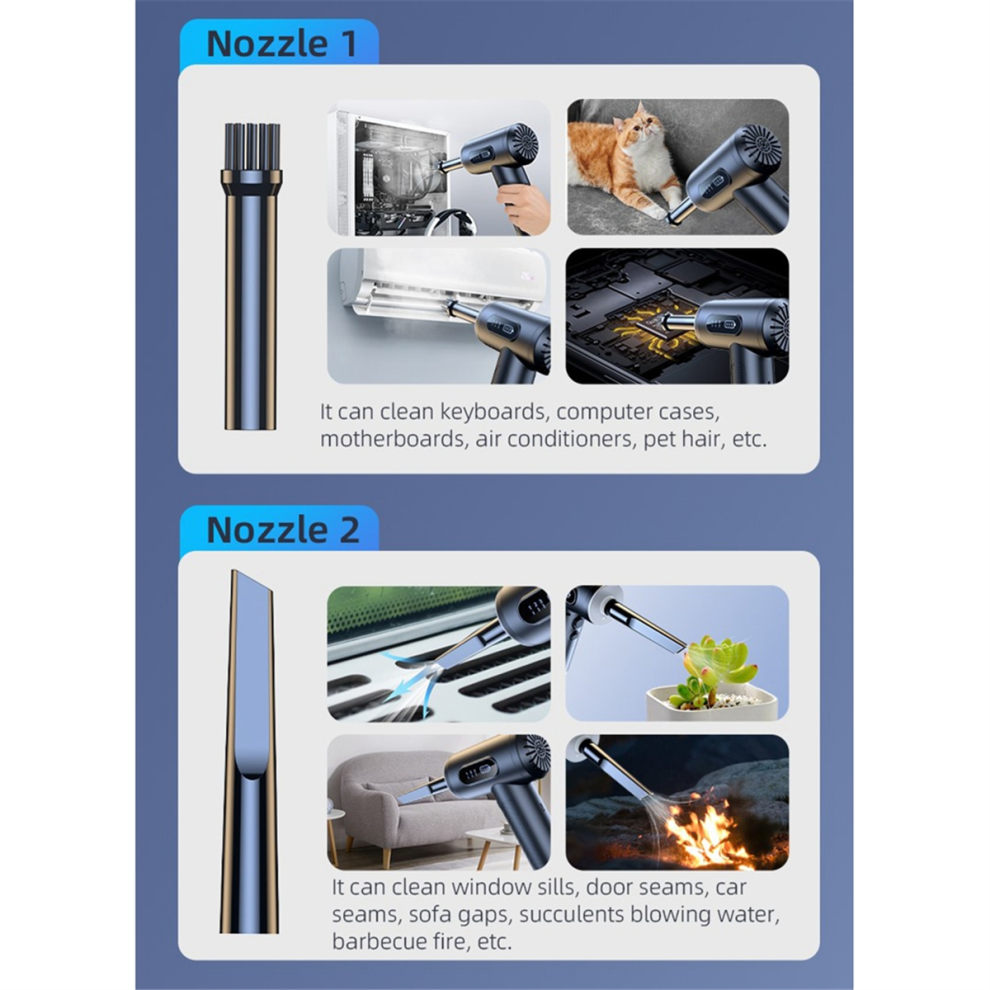 Nozzle 1

It can clean keyboards, computer cases, motherboards, air conditioners, pet hair, etc.

Nozzle 2

It can clean window sills, door seams, car seams, sofa gaps, succulents blowing water, barbecue fire, etc.