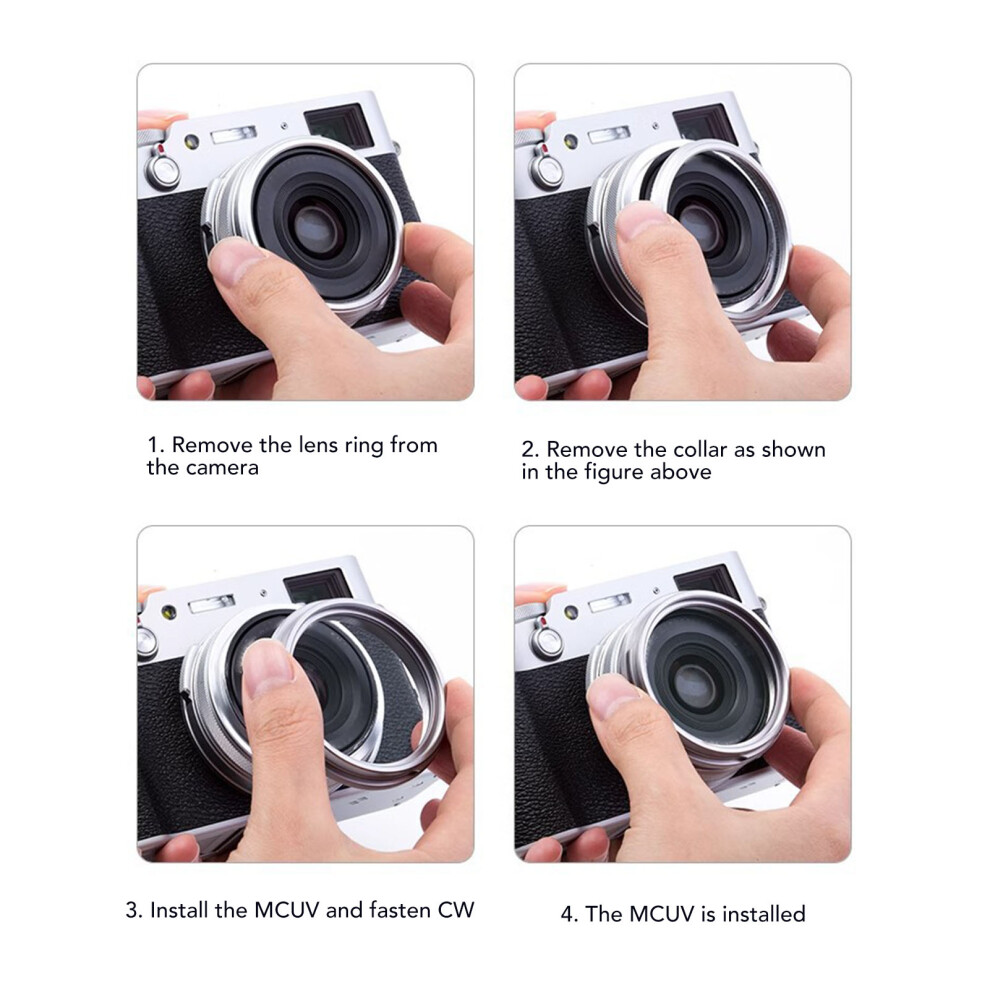 1. Remove the lens ring from the camera

2. Remove the collar as shown in the figure above

3. Install the MCUV and fasten CW

4. The MCUV is installed