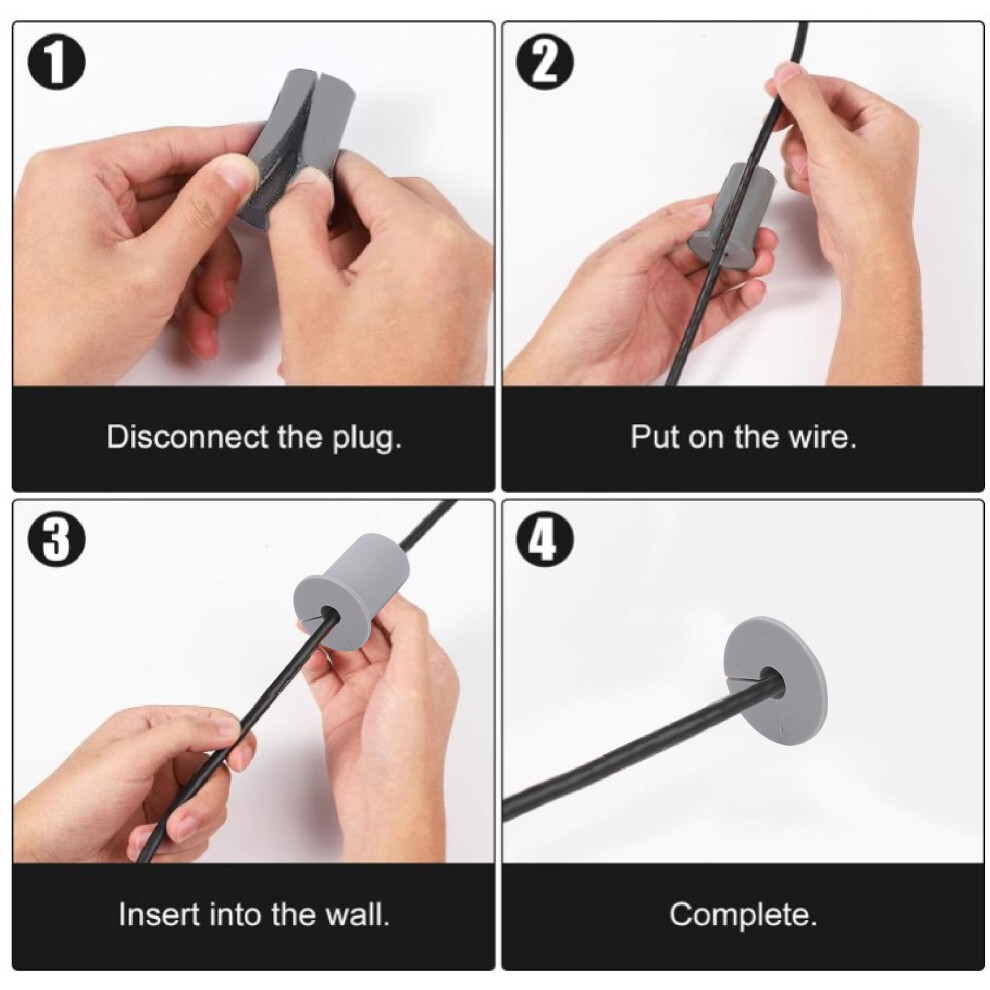 1

Disconnect the plug.

2

Put on the wire.

3

Insert into the wall.

4

Complete.