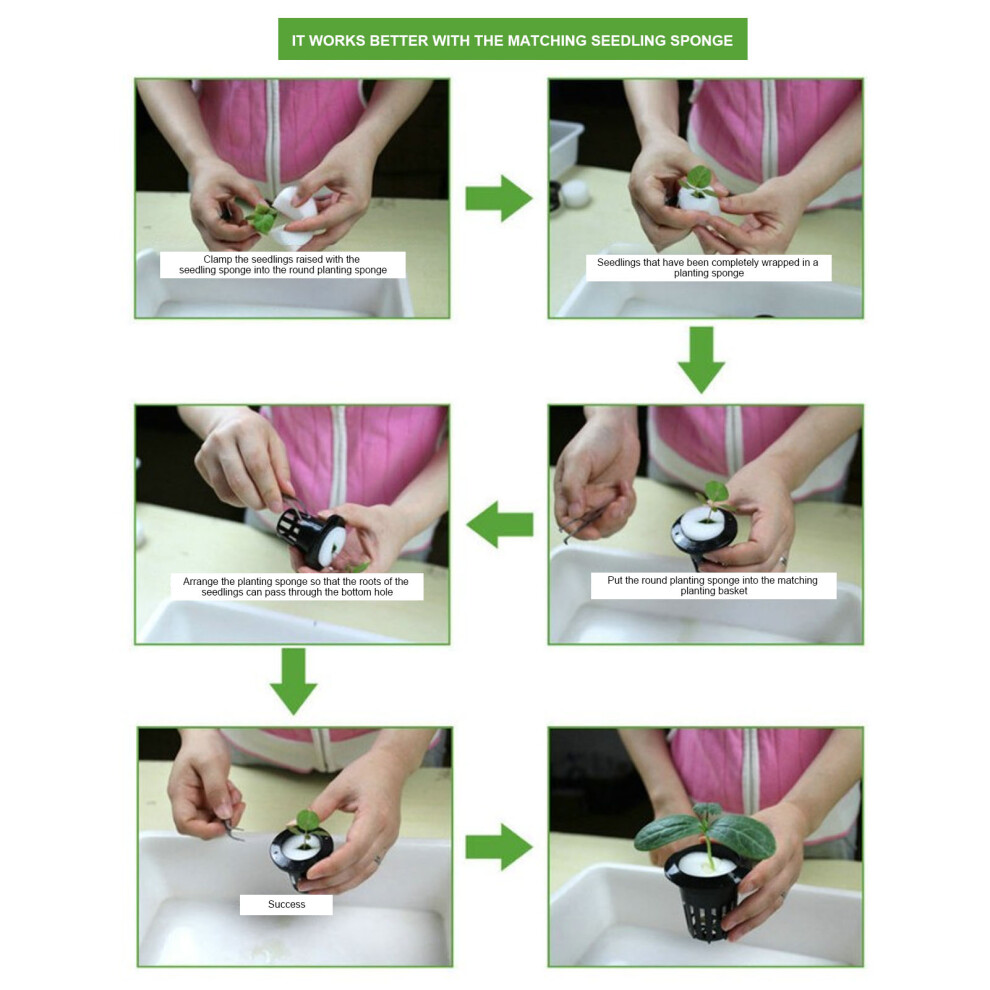 IT WORKS BETTER WITH THE MATCHING SEEDLING SPONGE

Clamp the seedlings raised with the seedling sponge into the round planting sponge

Seedlings that have been completely wrapped in a planting sponge

Put the round planting sponge into the matching planting basket

Arrange the planting sponge so that the roots of the seedlings can pass through the bottom hole

Success