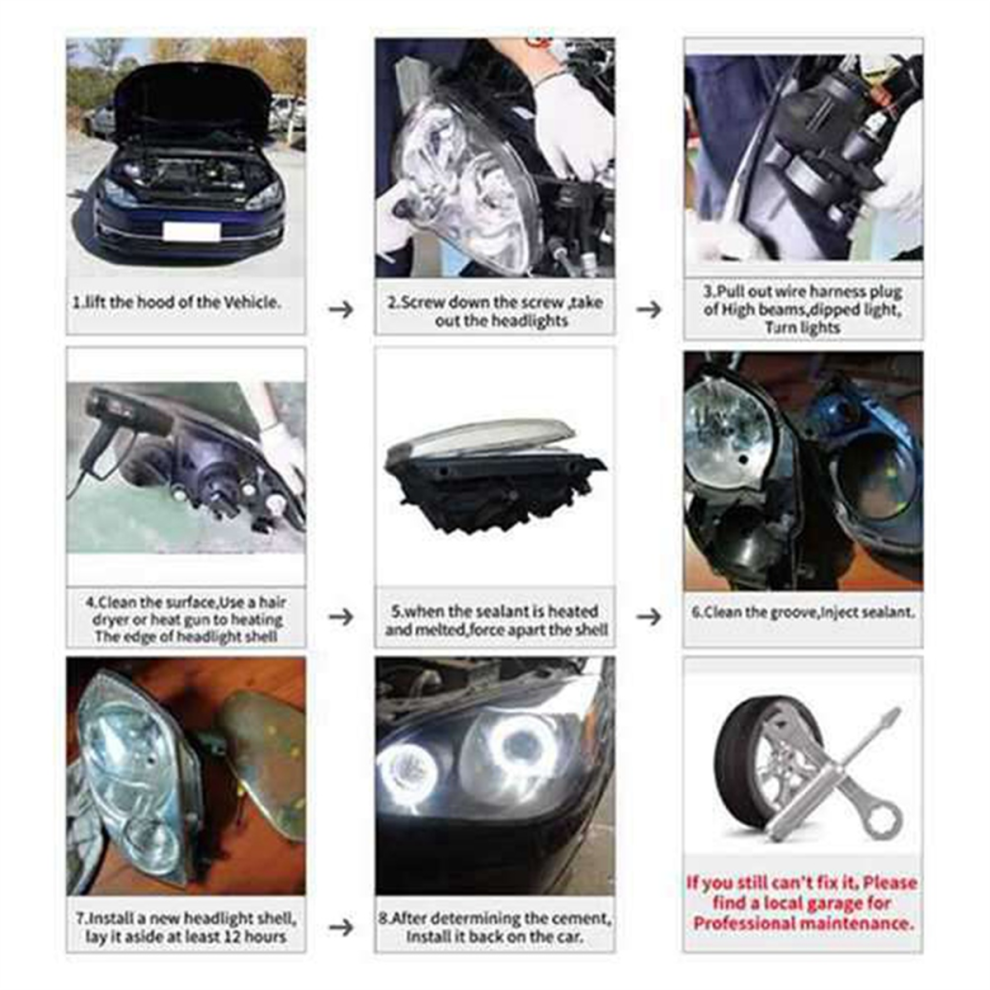 1.lift the hood of the Vehicle.

→

2.Screw down the screw ,take out the headlights

→

3.Pull out wire harness plug of High beams,dipped light, Turn lights

4.Clean the surface,Use a hair dryer or heat gun to heating The edge of headlight shell

→

5.when the sealant is heated and melted,force apart the shell

→

6.Clean the groove,inject sealant.

7.Install a new headlight shell, lay it aside at least 12 hours

→

8.After determining the cement, Install it back on the car.

If you still can't fix it, Please find a local garage for Professional maintenance.