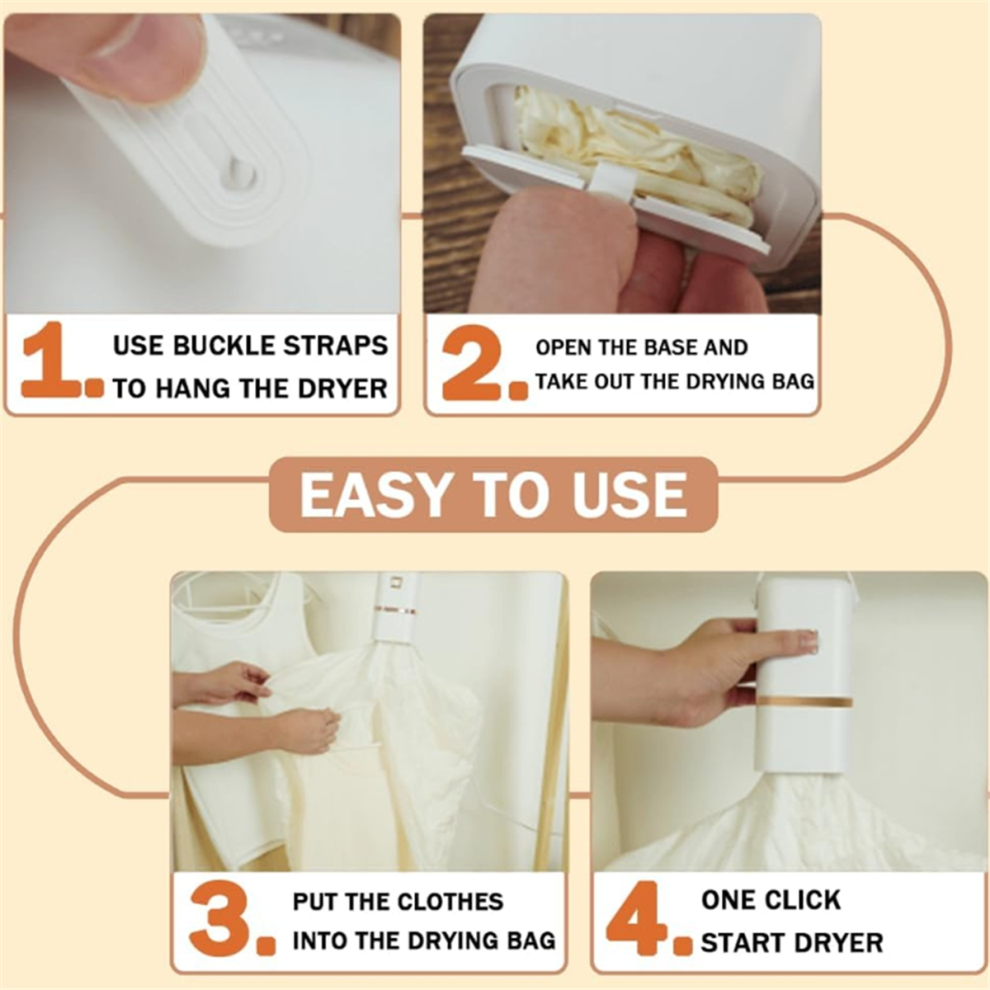 1. USE BUCKLE STRAPS TO HANG THE DRYER

2. OPEN THE BASE AND TAKE OUT THE DRYING BAG

EASY TO USE

3. PUT THE CLOTHES INTO THE DRYING BAG

4. ONE CLICK START DRYER