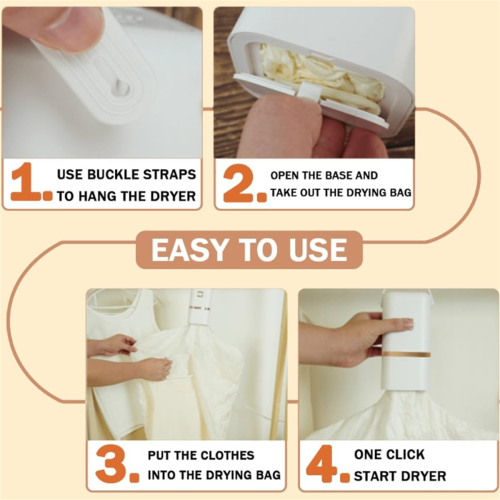 1. USE BUCKLE STRAPS TO HANG THE DRYER

2. OPEN THE BASE AND TAKE OUT THE DRYING BAG

EASY TO USE

3. PUT THE CLOTHES INTO THE DRYING BAG

4. ONE CLICK START DRYER