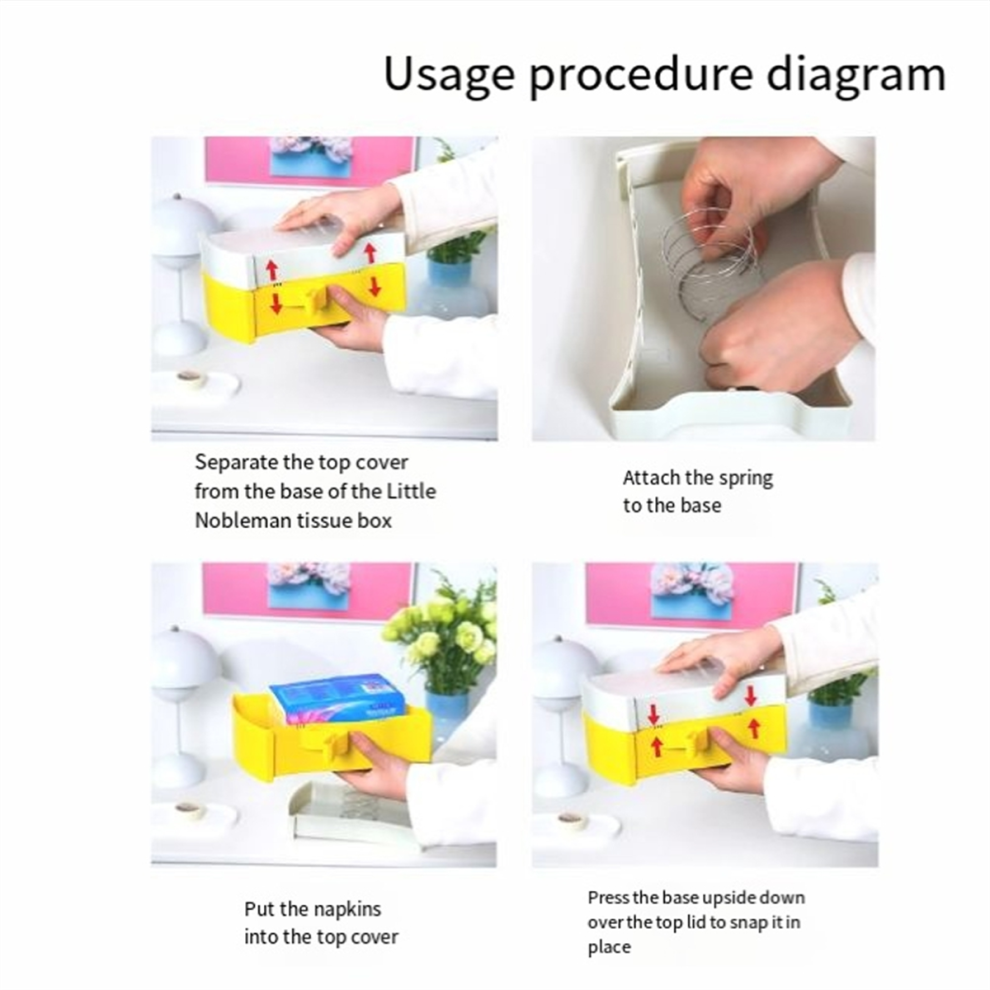 Usage procedure diagram

Separate the top cover from the base of the Little Nobleman tissue box

Attach the spring to the base

Put the napkins into the top cover

Press the base upside down over the top lid to snap it in place