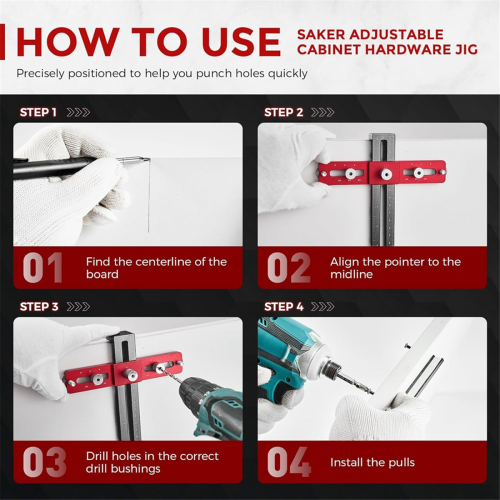 HOW TO USE SAKER ADJUSTABLE CABINET HARDWARE JIG

Precisely positioned to help you punch holes quickly

STEP 1

01 Find the centerline of the board

STEP 2

02 Align the pointer to the midline

STEP 3

03 Drill holes in the correct drill bushings

STEP 4

04 Install the pulls