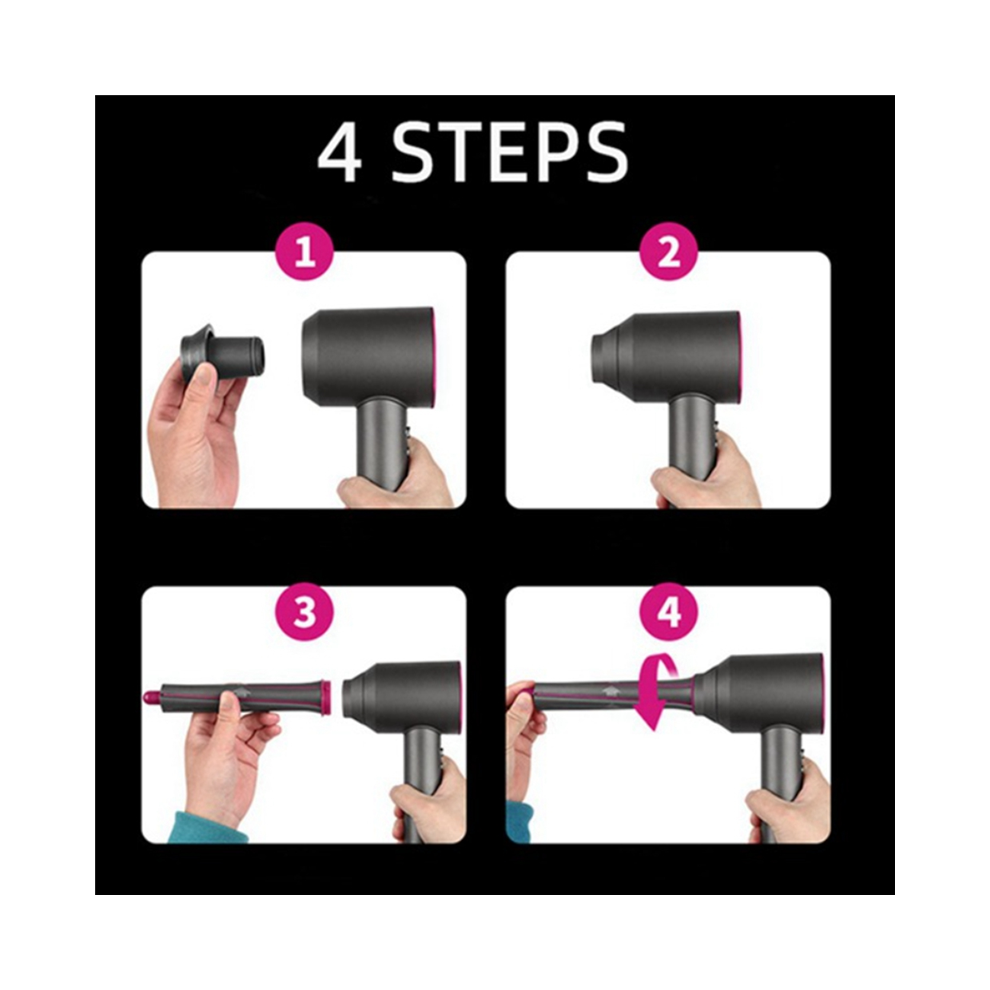 4 STEPS

1

2

3

4