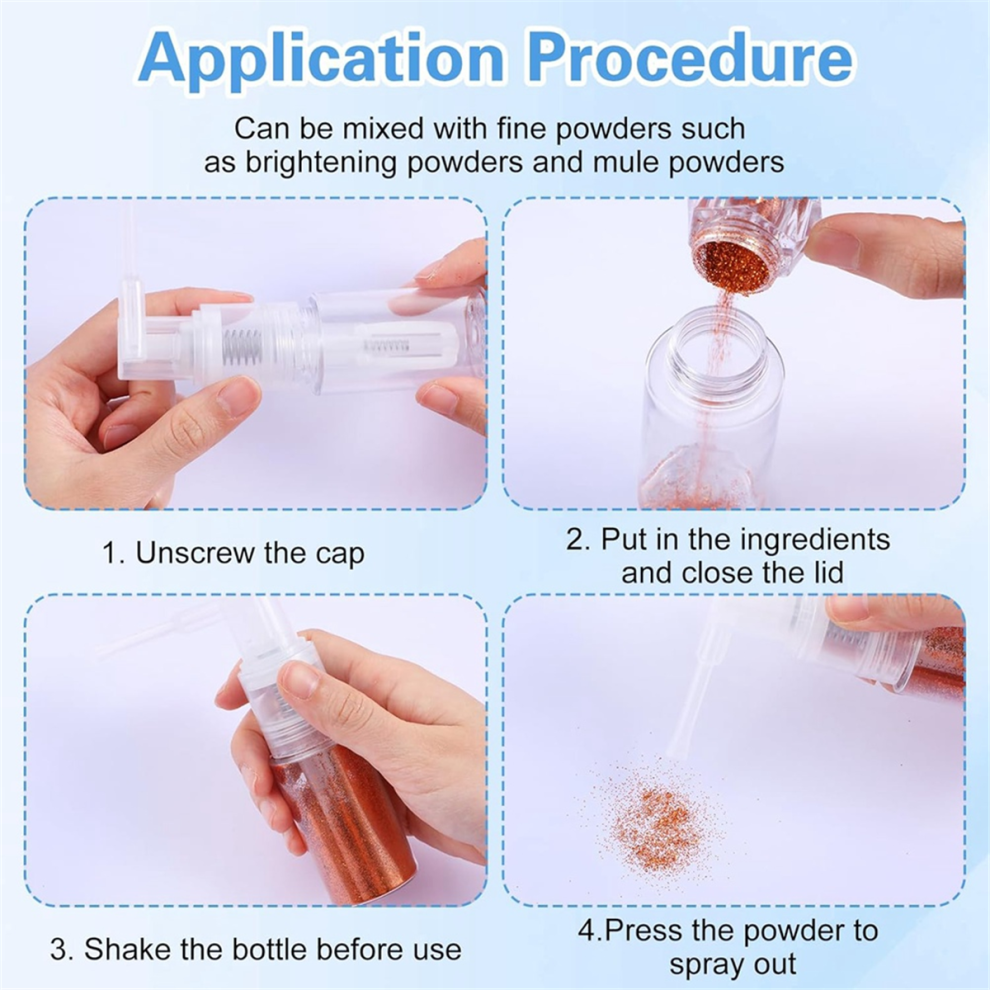 Application Procedure

Can be mixed with fine powders such as brightening powders and mule powders

1. Unscrew the cap

2. Put in the ingredients and close the lid

3. Shake the bottle before use

4.Press the powder to spray out