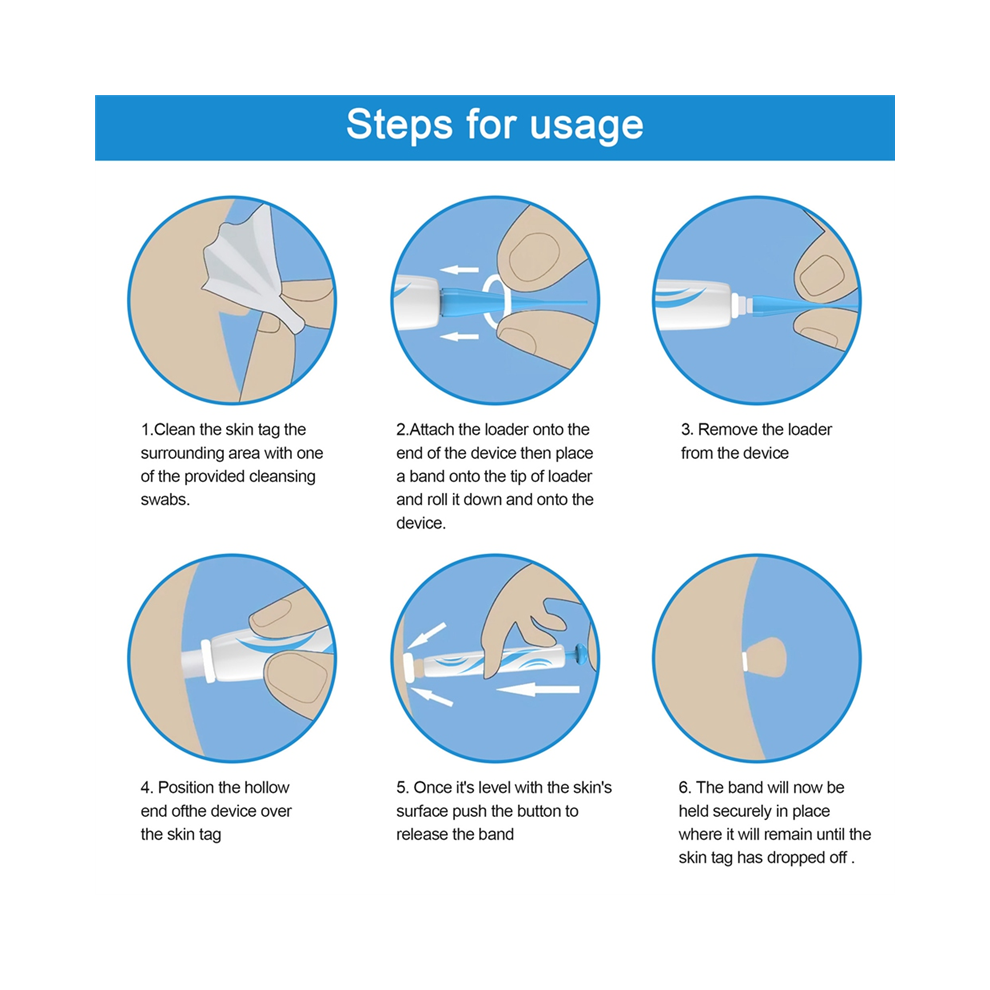 Steps for usage

1.Clean the skin tag the surrounding area with one of the provided cleansing swabs.

2.Attach the loader onto the end of the device then place a band onto the tip of loader and roll it down and onto the device.

3. Remove the loader from the device

4. Position the hollow end ofthe device over the skin tag

5. Once it's level with the skin's surface push the button to release the band

6. The band will now be held securely in place where it will remain until the skin tag has dropped off .