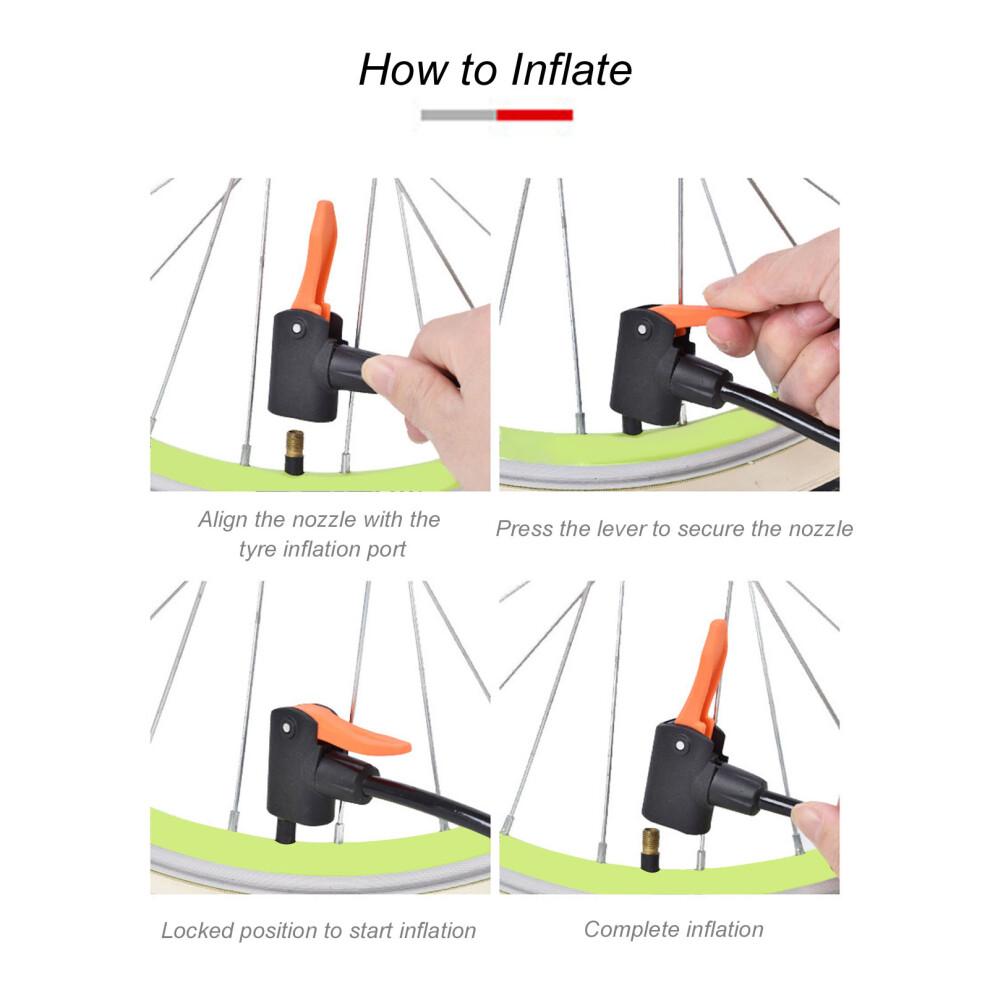 How to Inflate

Align the nozzle with the tyre inflation port

Press the lever to secure the nozzle

Locked position to start inflation

Complete inflation