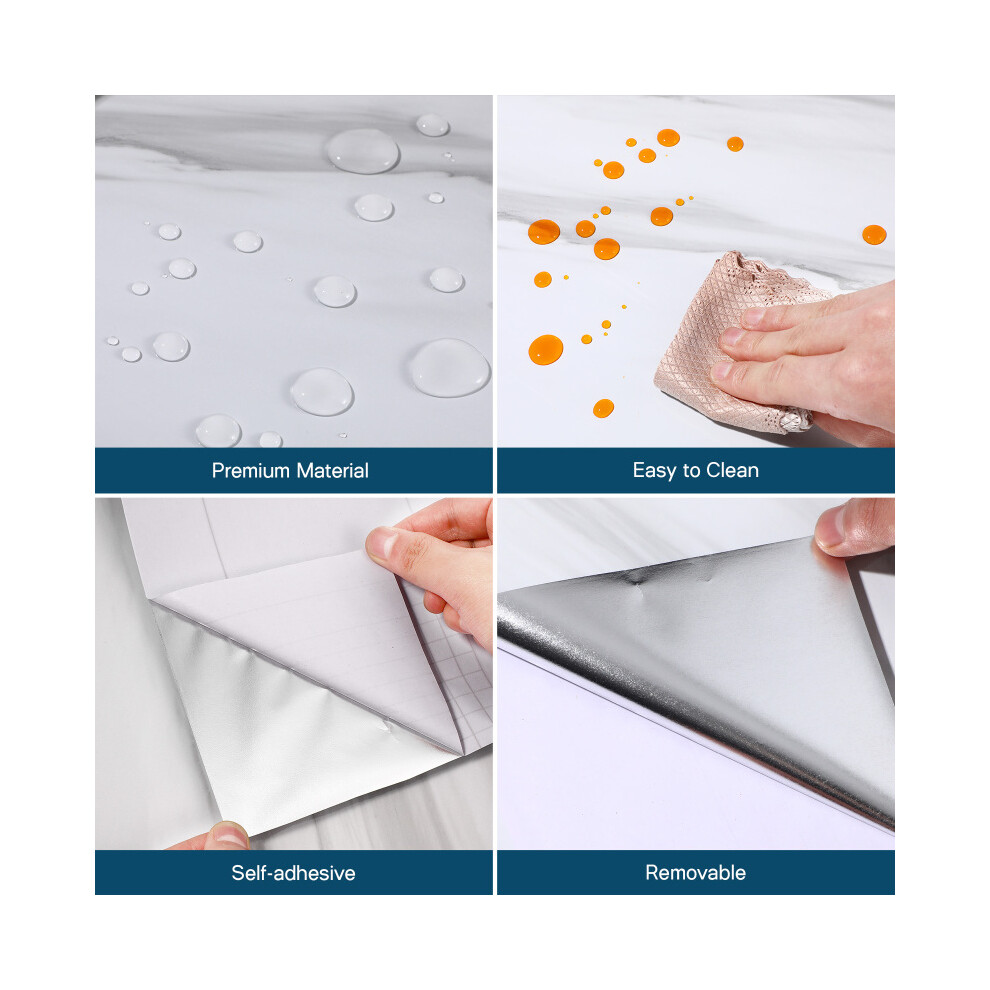 Premium Material

Easy to Clean

Self-adhesive

Removable