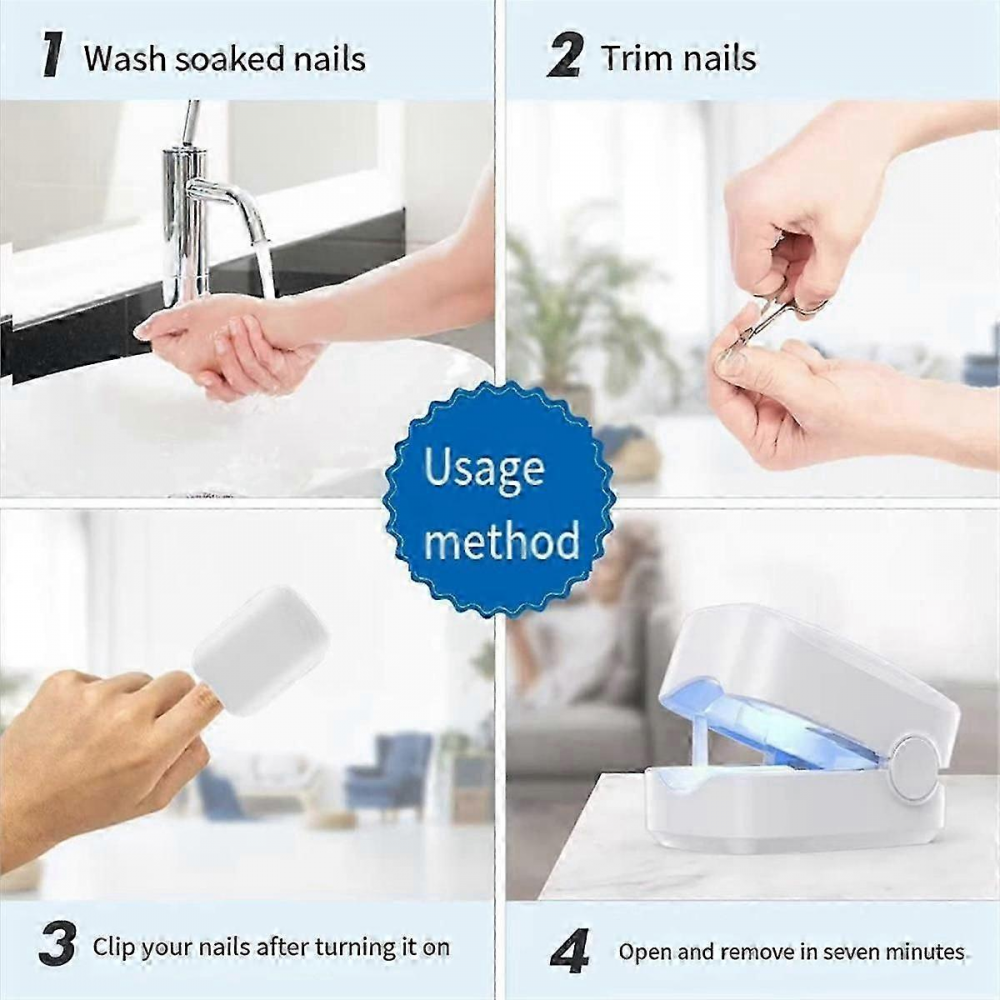 1 Wash soaked nails

2 Trim nails

Usage method

3 Clip your nails after turning it on

4 Open and remove in seven minutes