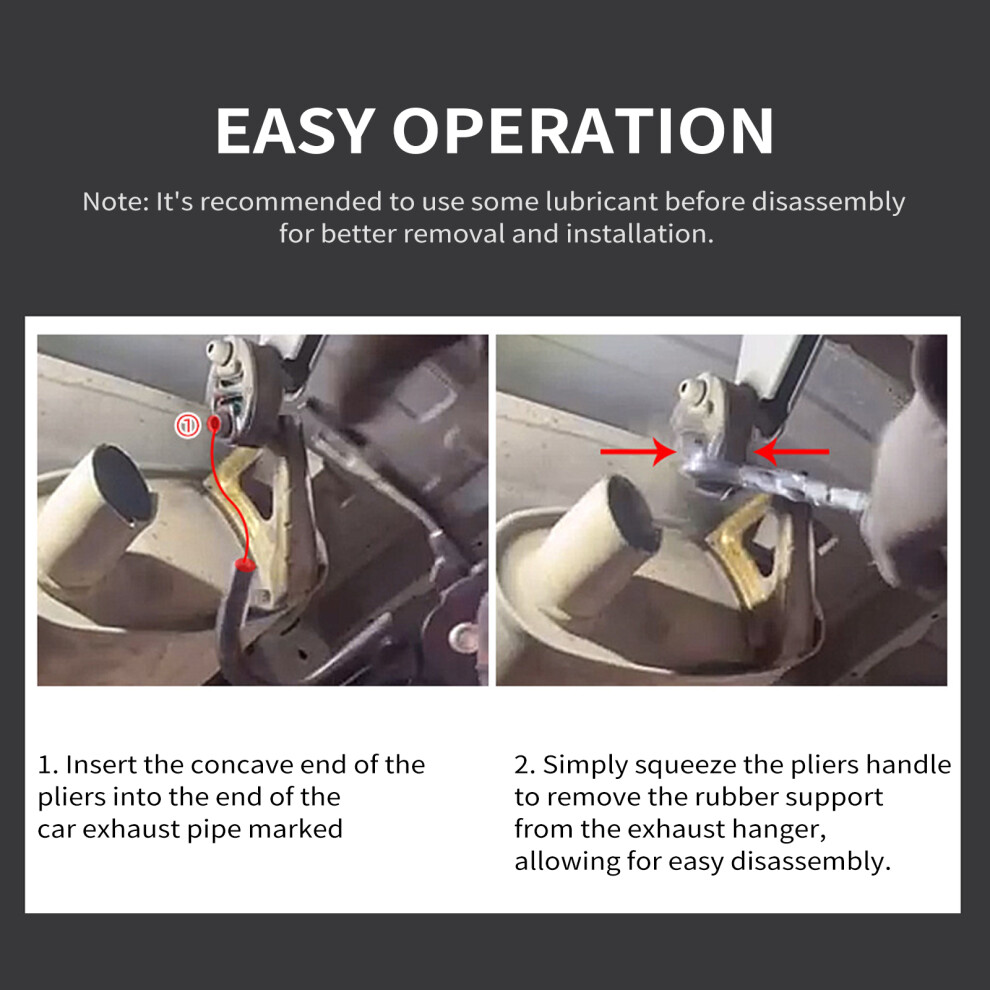 EASY OPERATION

Note: It's recommended to use some lubricant before disassembly for better removal and installation.

①

1. Insert the concave end of the pliers into the end of the car exhaust pipe marked

2. Simply squeeze the pliers handle to remove the rubber support from the exhaust hanger, allowing for easy disassembly.