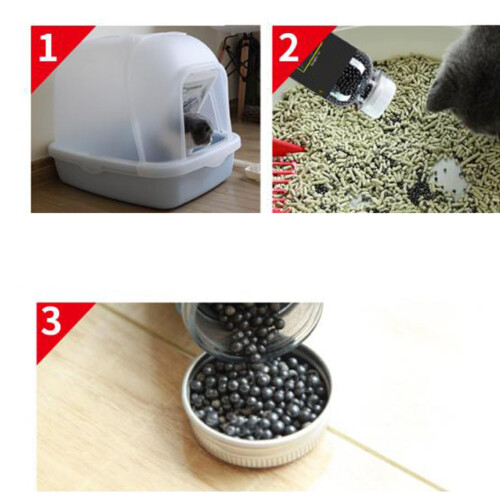 1

2

3