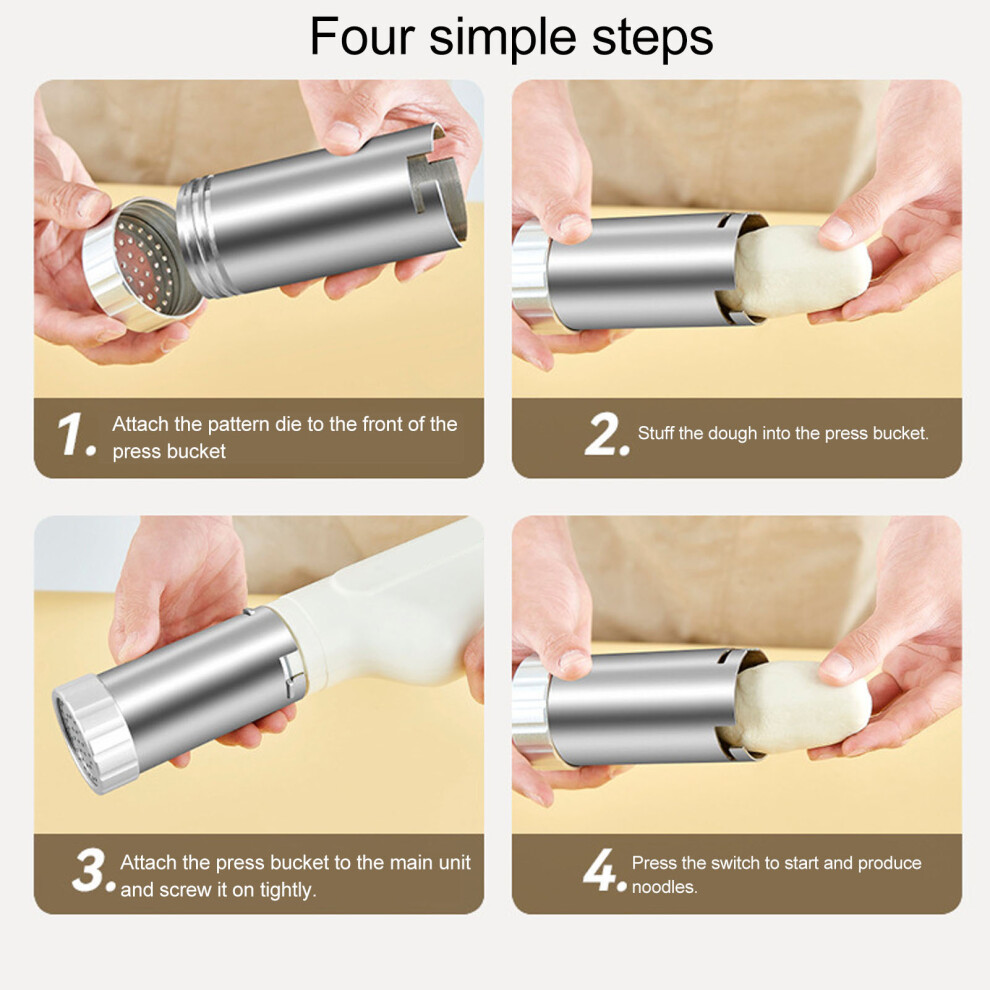 Four simple steps

1. Attach the pattern die to the front of the press bucket

2. Stuff the dough into the press bucket.

3. Attach the press bucket to the main unit and screw it on tightly.

4. Press the switch to start and produce noodles.