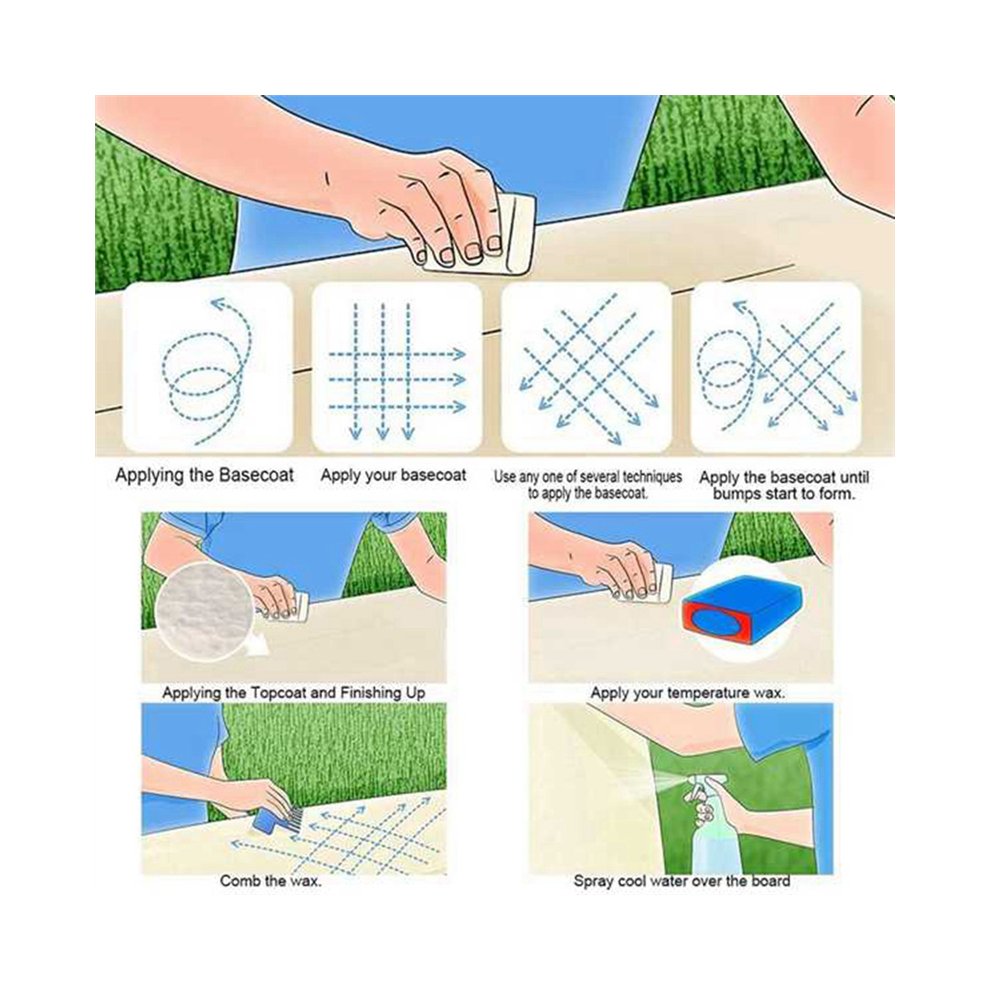 Applying the Basecoat

Apply your basecoat

Use any one of several techniques to apply the basecoat.

Apply the basecoat until bumps start to form.

Applying the Topcoat and Finishing Up

Apply your temperature wax.

Comb the wax.

Spray cool water over the board