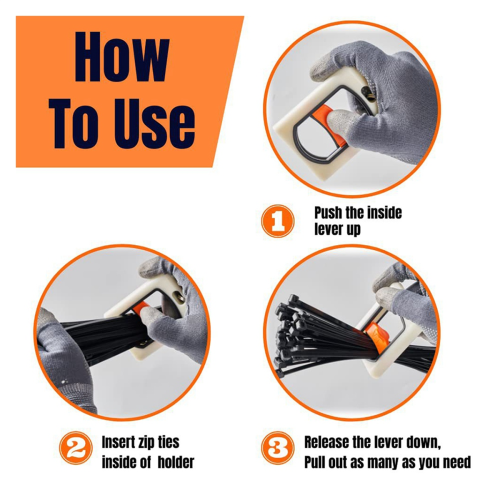 How To Use

1 Push the inside lever up

2 Insert zip ties inside of holder

3 Release the lever down, Pull out as many as you need