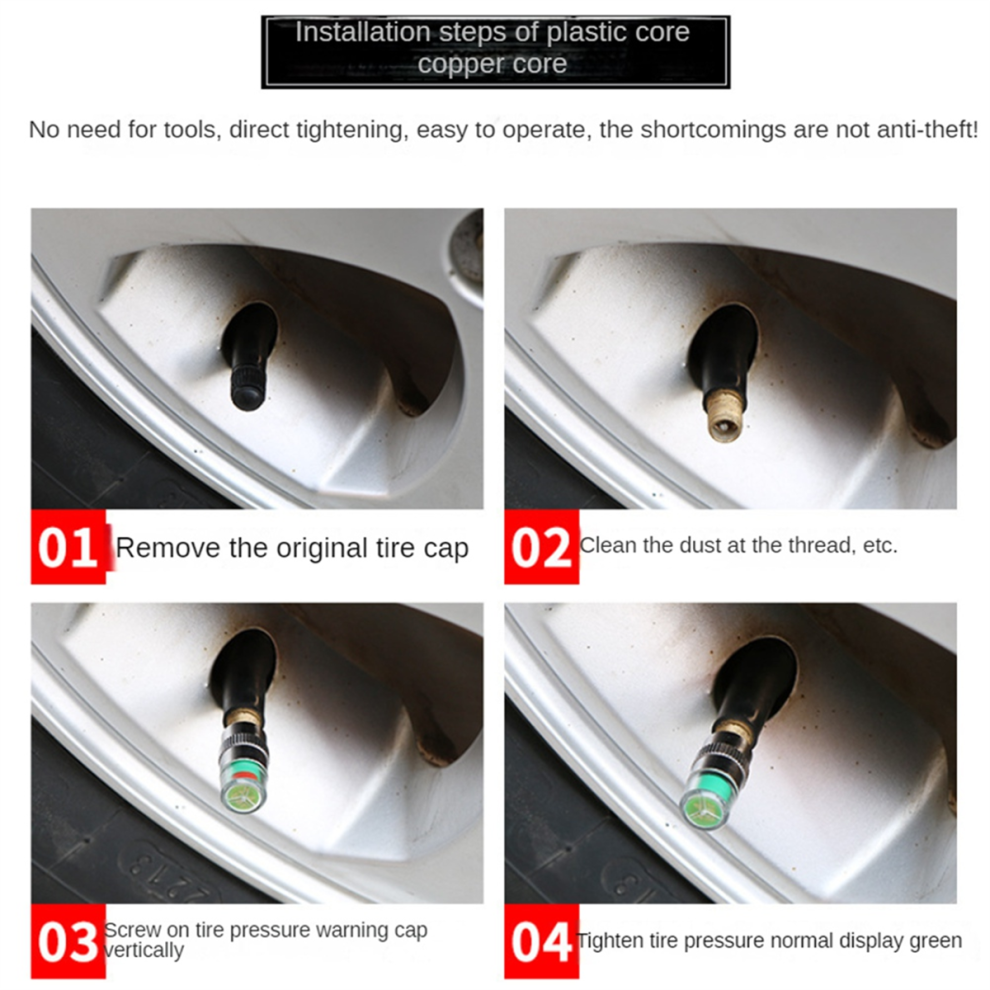 Installation steps of plastic core copper core

No need for tools, direct tightening, easy to operate, the shortcomings are not anti-theft!

01 Remove the original tire cap

02 Clean the dust at the thread, etc.

03 Screw on tire pressure warning cap vertically

04 Tighten tire pressure normal display green