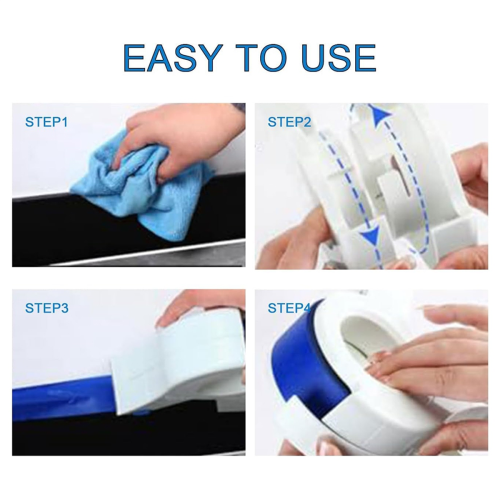 EASY TO USE

STEP1

STEP2

STEP3

STEP4