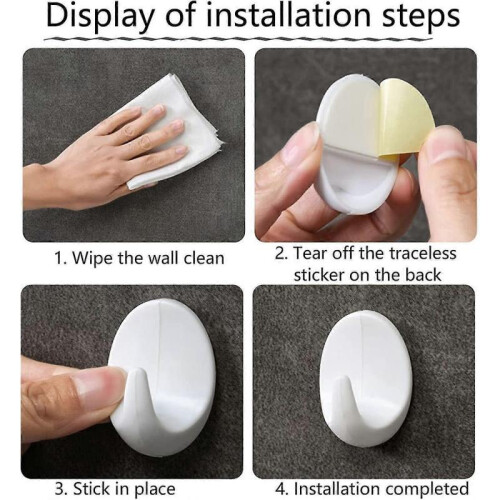 Display of installation steps

1. Wipe the wall clean

2. Tear off the traceless sticker on the back

3. Stick in place

4. Installation completed