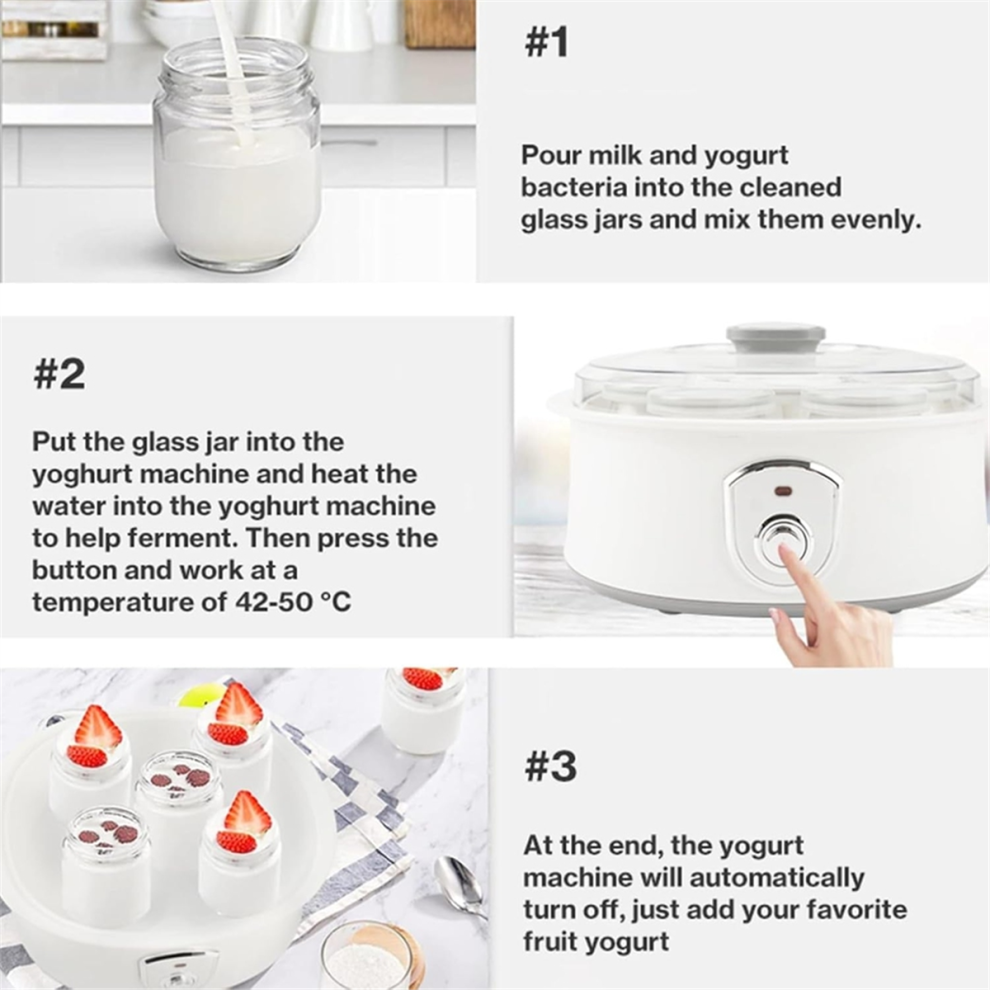 #1

Pour milk and yogurt bacteria into the cleaned glass jars and mix them evenly.

#2

Put the glass jar into the yoghurt machine and heat the water into the yoghurt machine to help ferment. Then press the button and work at a temperature of 42-50 °C

#3

At the end, the yogurt machine will automatically turn off, just add your favorite fruit yogurt