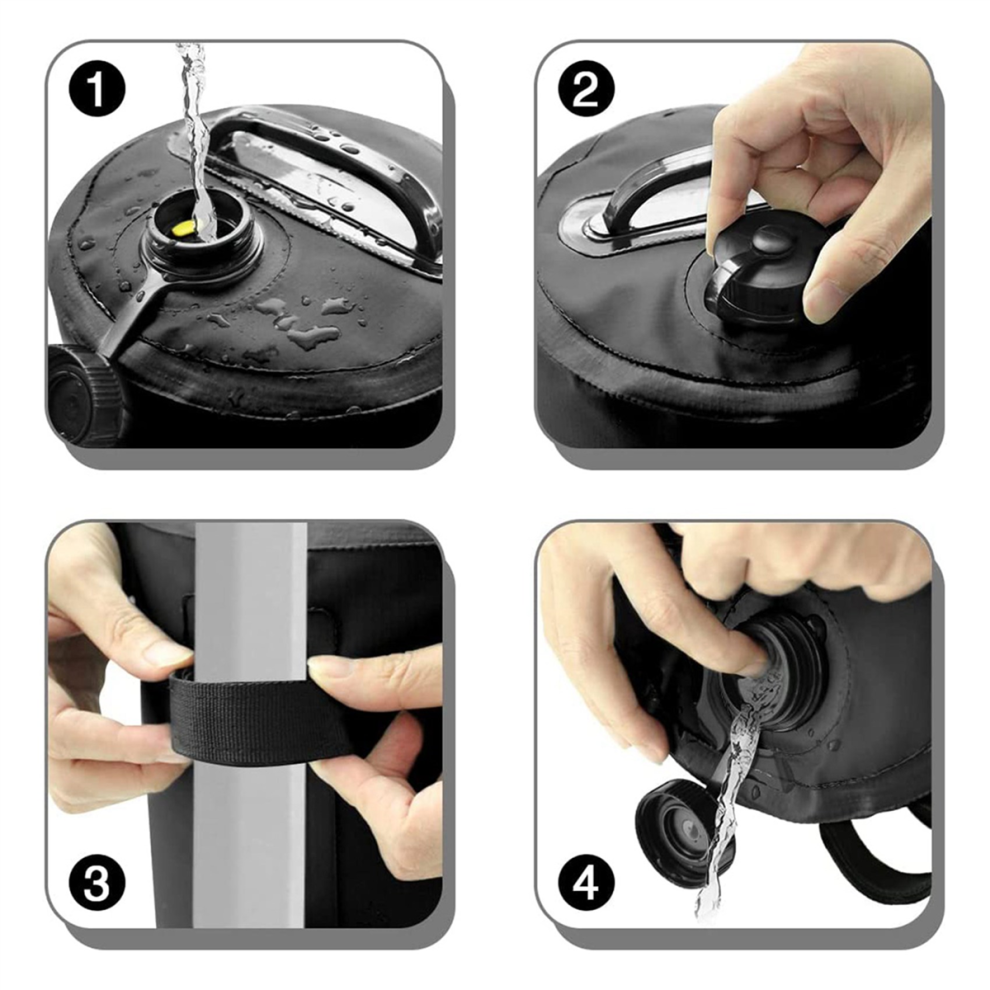 1
2
3
4