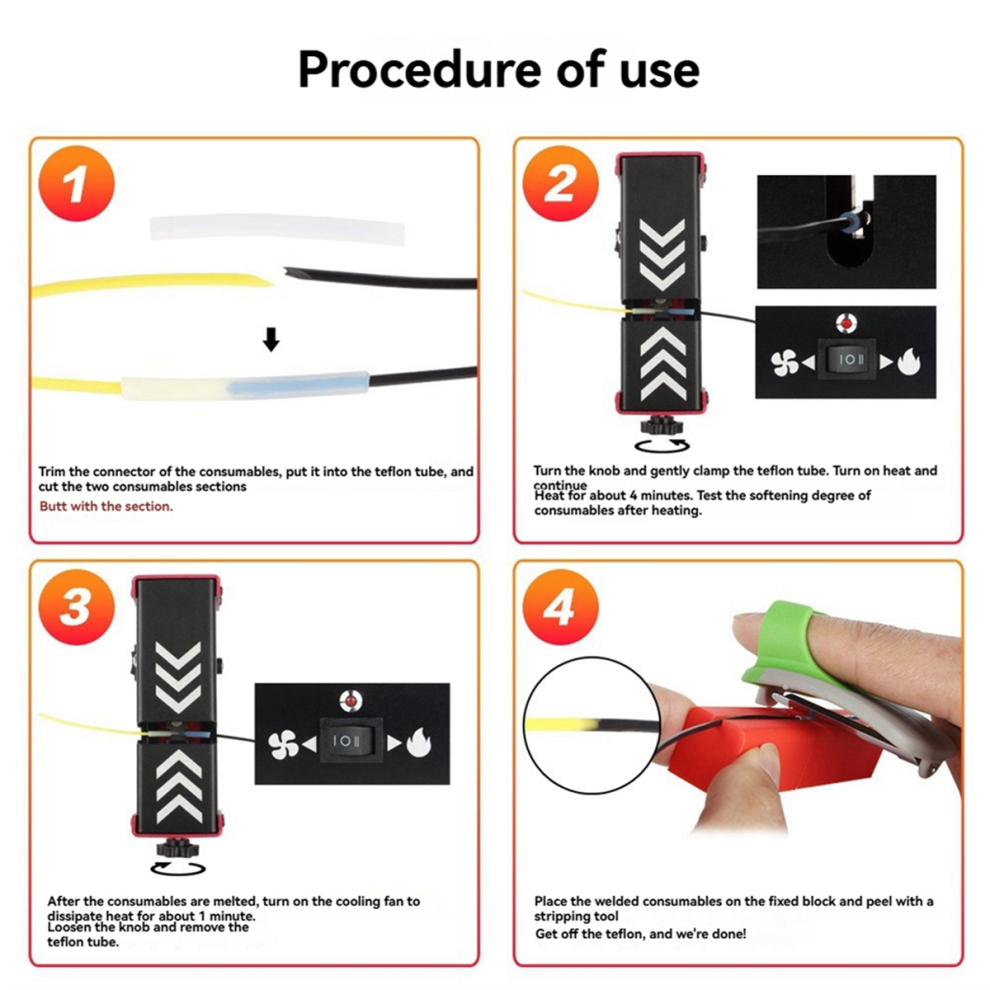 Procedure of use

1

Trim the connector of the consumables, put it into the teflon tube, and cut the two consumables sections
Butt with the section.

2

I O II

Turn the knob and gently clamp the teflon tube. Turn on heat and continue
Heat for about 4 minutes. Test the softening degree of consumables after heating.

3

I O II

After the consumables are melted, turn on the cooling fan to dissipate heat for about 1 minute.
Loosen the knob and remove the teflon tube.

4

Place the welded consumables on the fixed block and peel with a stripping tool
Get off the teflon, and we're done!