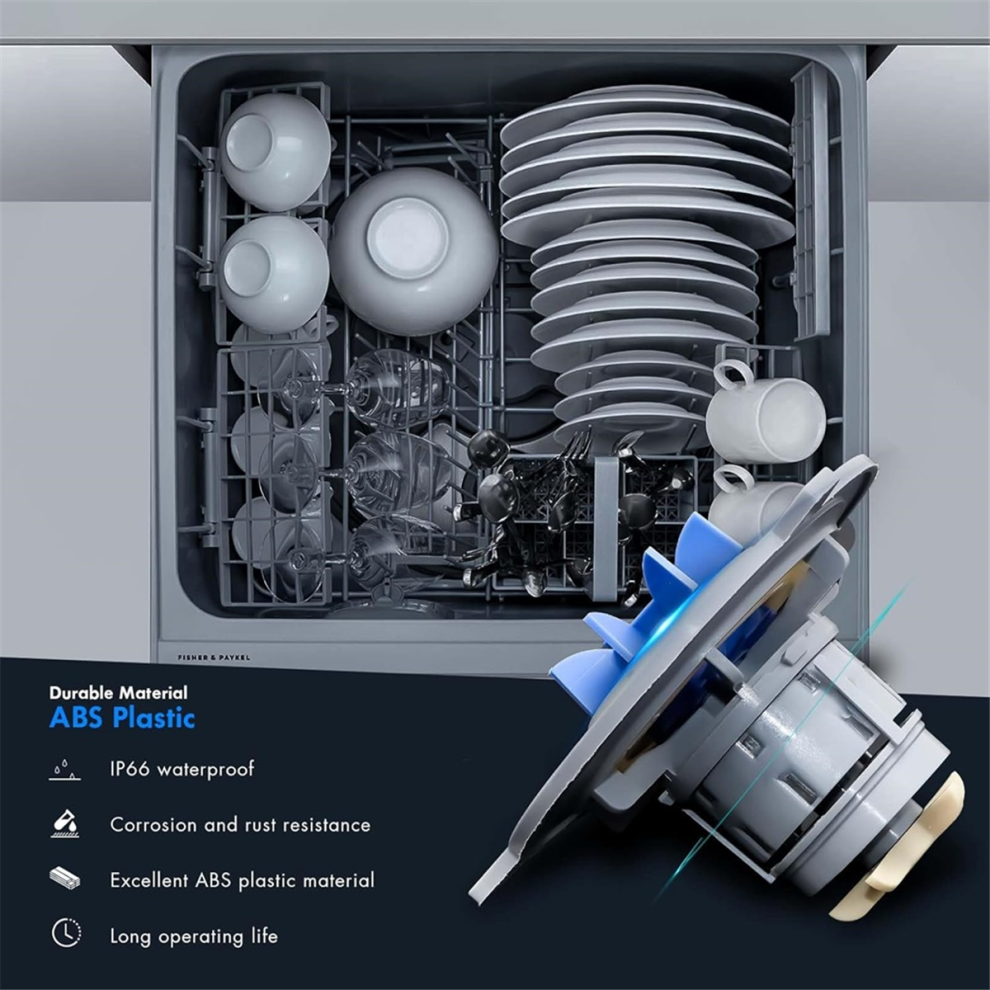 FISHER & PAYKEL

Durable Material
ABS Plastic

IP66 waterproof

Corrosion and rust resistance

Excellent ABS plastic material

Long operating life