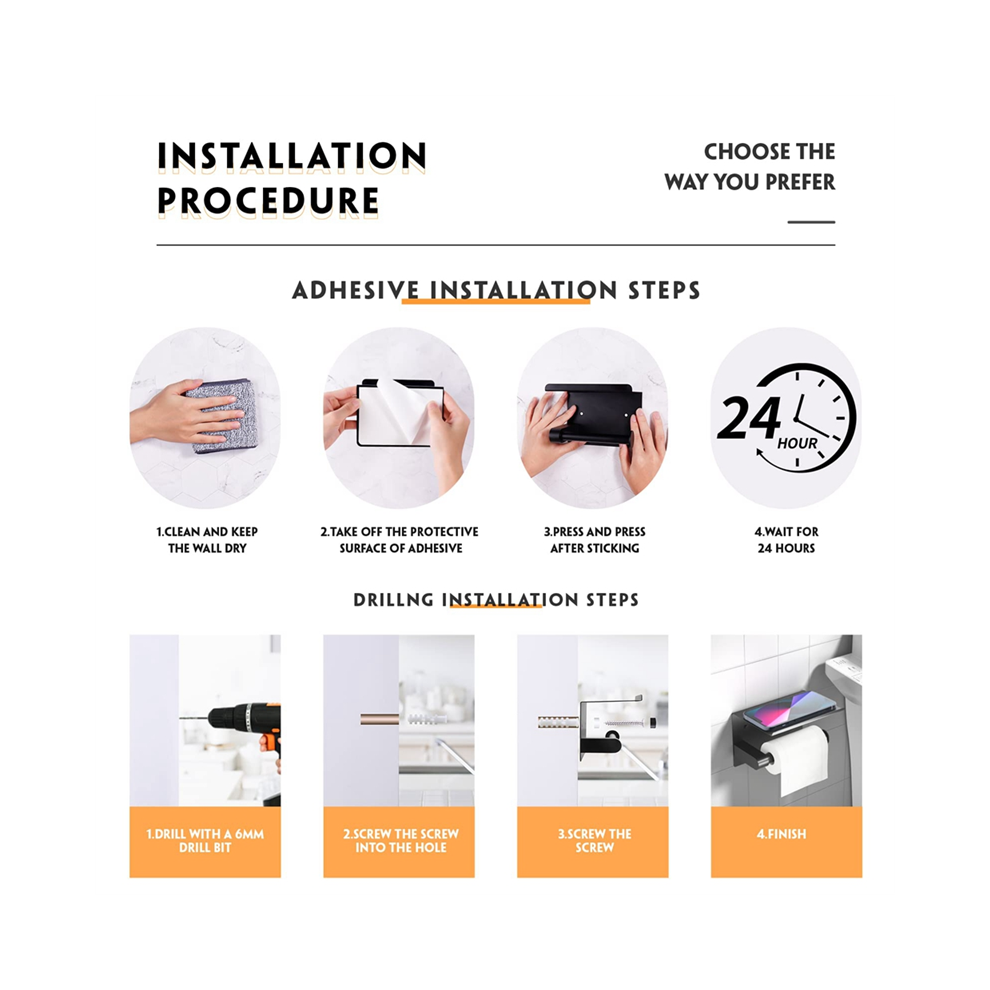 INSTALLATION PROCEDURE

CHOOSE THE WAY YOU PREFER

ADHESIVE INSTALLATION STEPS

24 HOUR

1.CLEAN AND KEEP THE WALL DRY

2.TAKE OFF THE PROTECTIVE SURFACE OF ADHESIVE

3.PRESS AND PRESS AFTER STICKING

4.WAIT FOR 24 HOURS

DRILLNG INSTALLATION STEPS

1.DRILL WITH A 6MM DRILL BIT

2.SCREW THE SCREW INTO THE HOLE

3.SCREW THE SCREW

4.FINISH