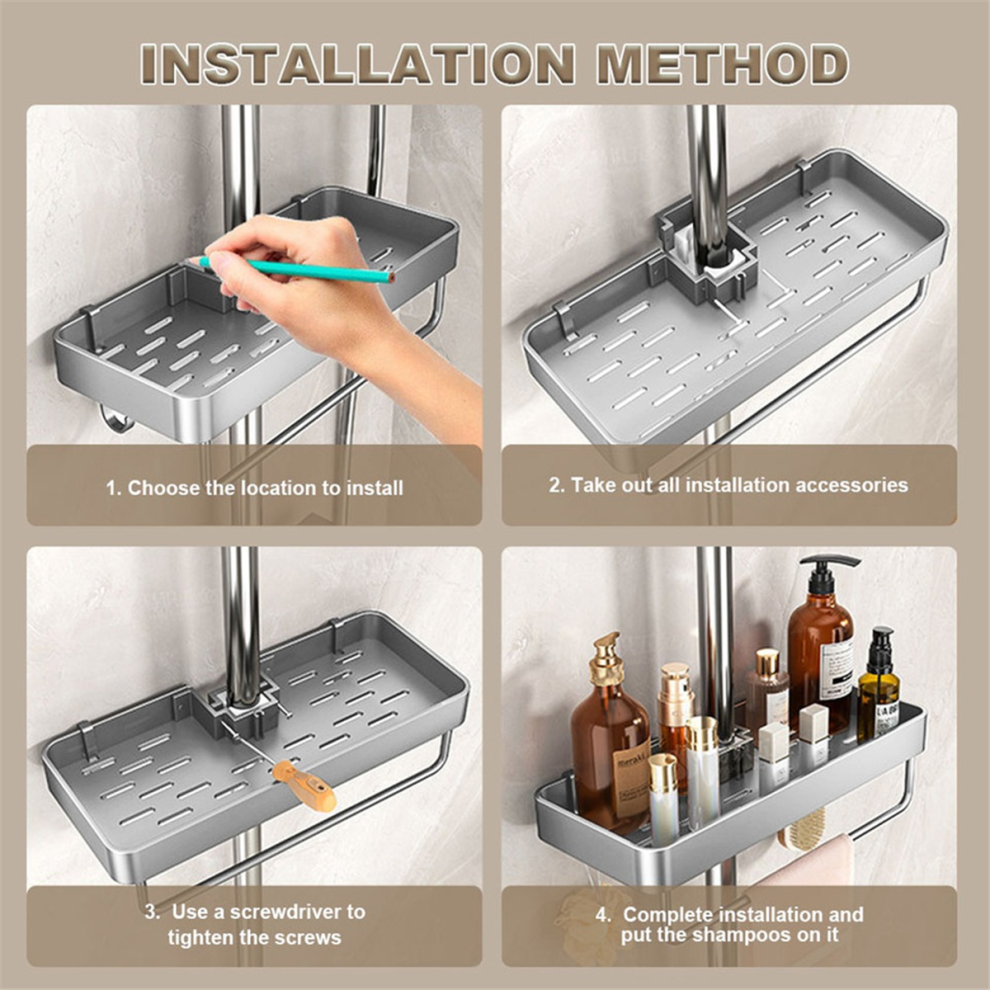 INSTALLATION METHOD

1. Choose the location to install

2. Take out all installation accessories

3. Use a screwdriver to tighten the screws

4. Complete installation and put the shampoos on it