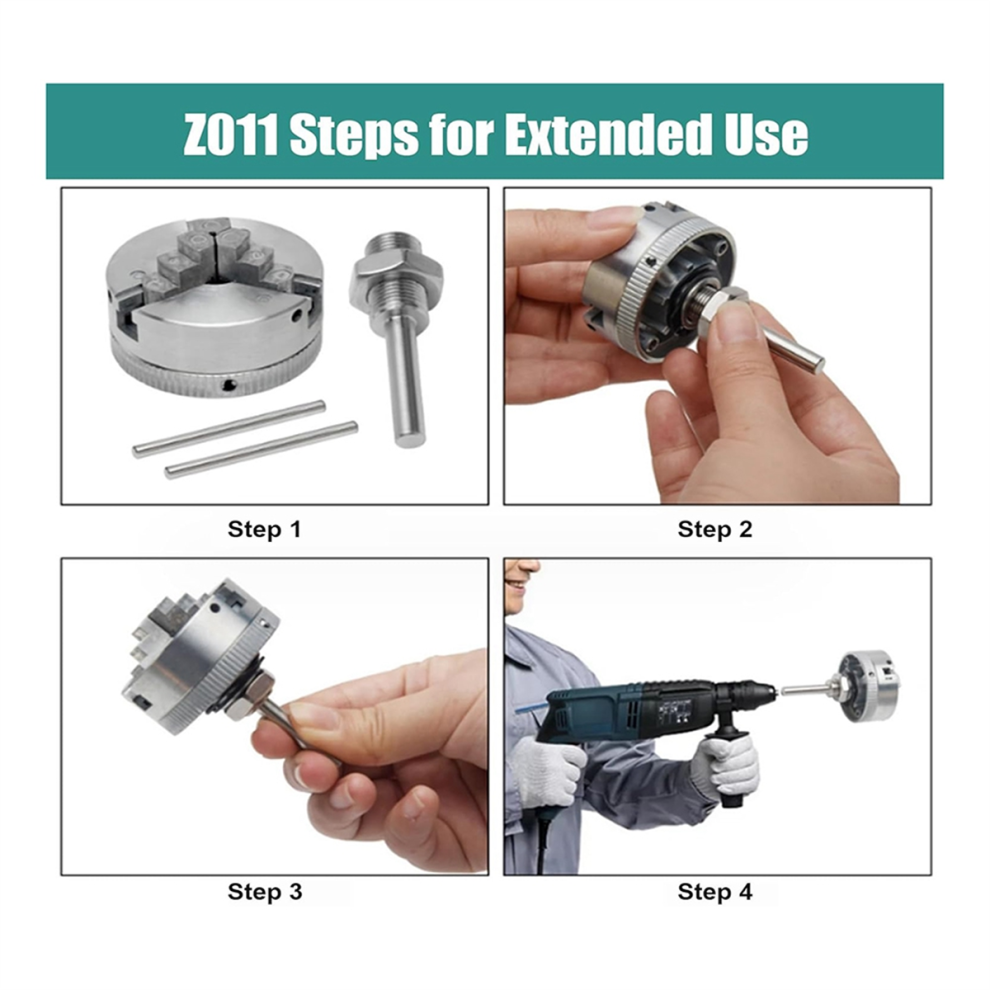 Z011 Steps for Extended Use

Step 1

Step 2

Step 3

Step 4