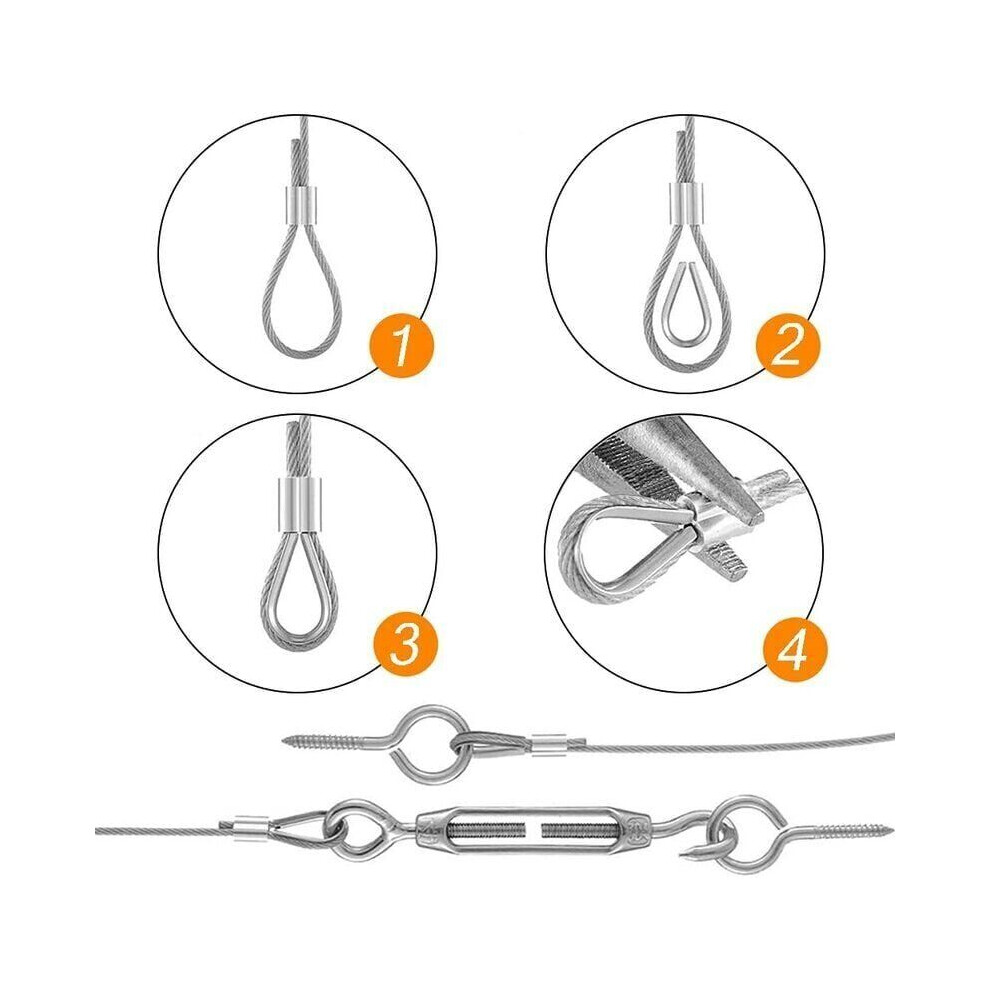 1

2

3

4