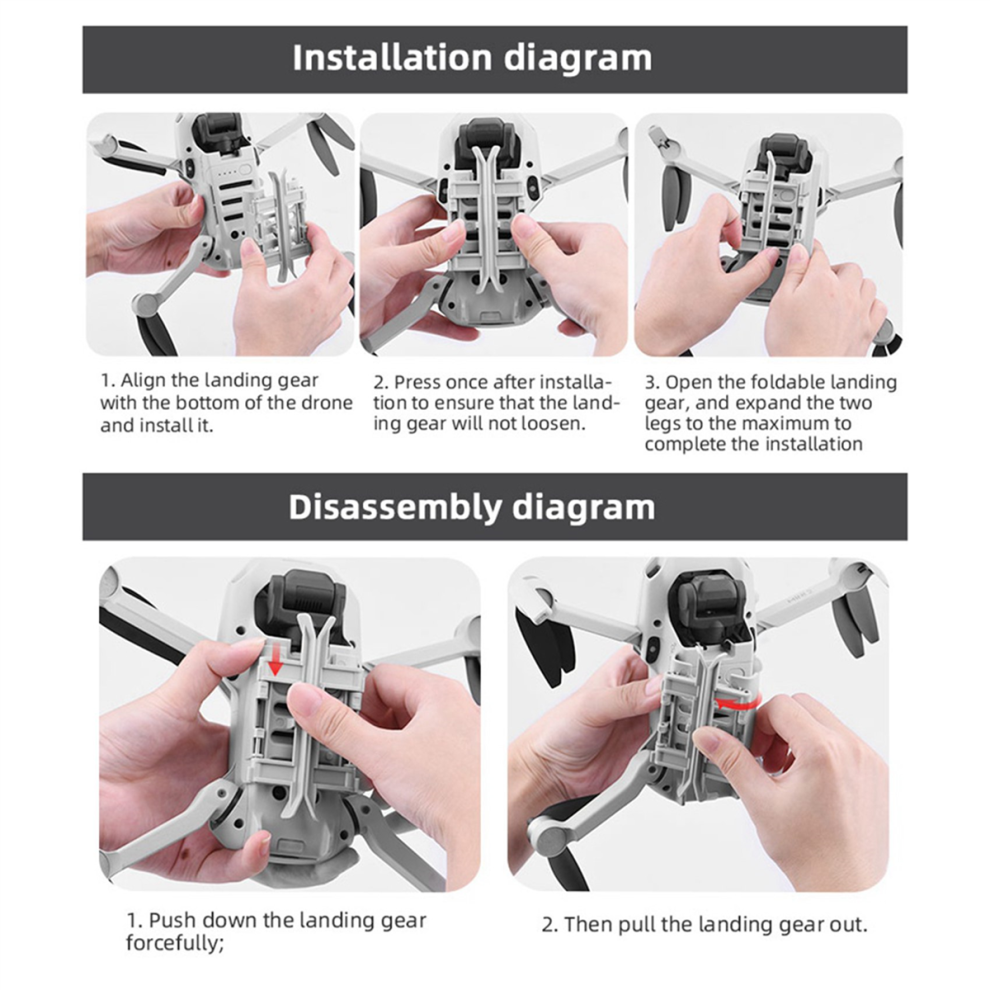 Installation diagram

1. Align the landing gear with the bottom of the drone and install it.

2. Press once after installation to ensure that the landing gear will not loosen.

3. Open the foldable landing gear, and expand the two legs to the maximum to complete the installation

Disassembly diagram

1. Push down the landing gear forcefully;

2. Then pull the landing gear out.