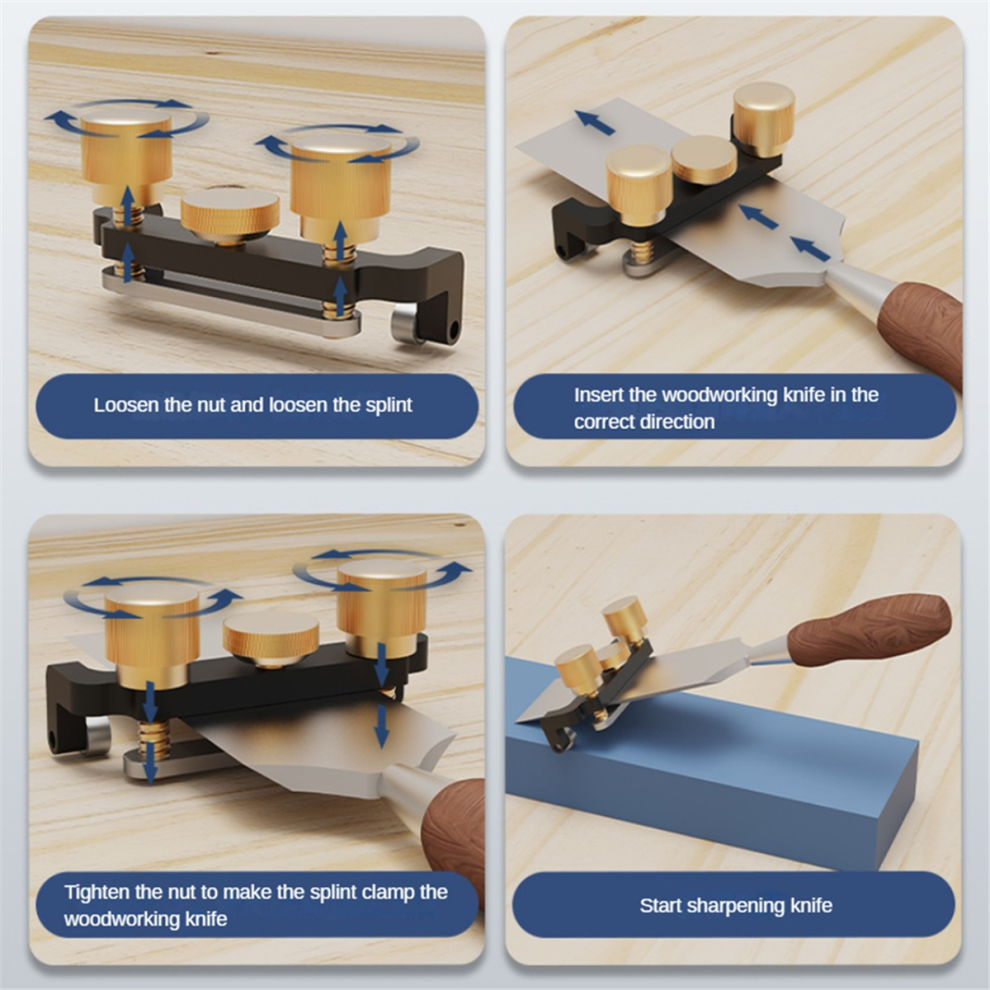 Loosen the nut and loosen the splint

Insert the woodworking knife in the correct direction

Tighten the nut to make the splint clamp the woodworking knife

Start sharpening knife