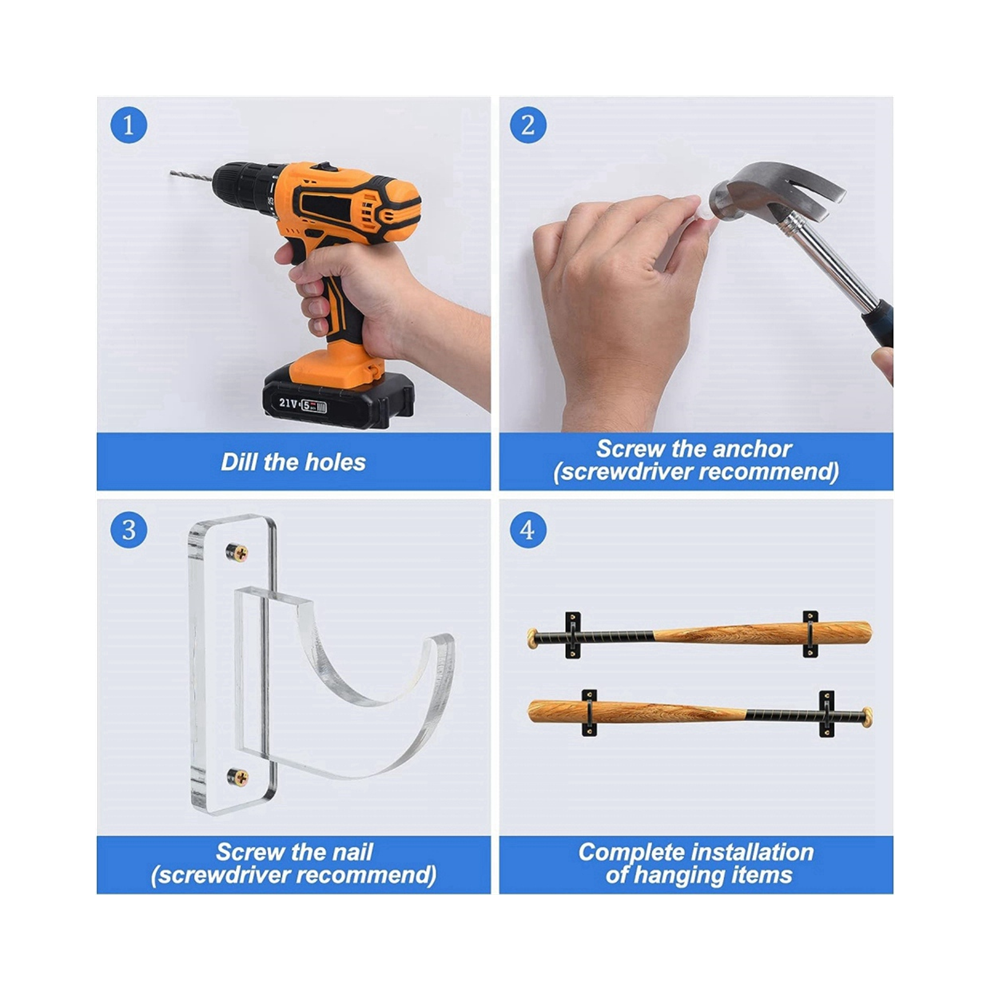 1

21V 5

Dill the holes

2

Screw the anchor (screwdriver recommend)

3

Screw the nail (screwdriver recommend)

4

Complete installation of hanging items