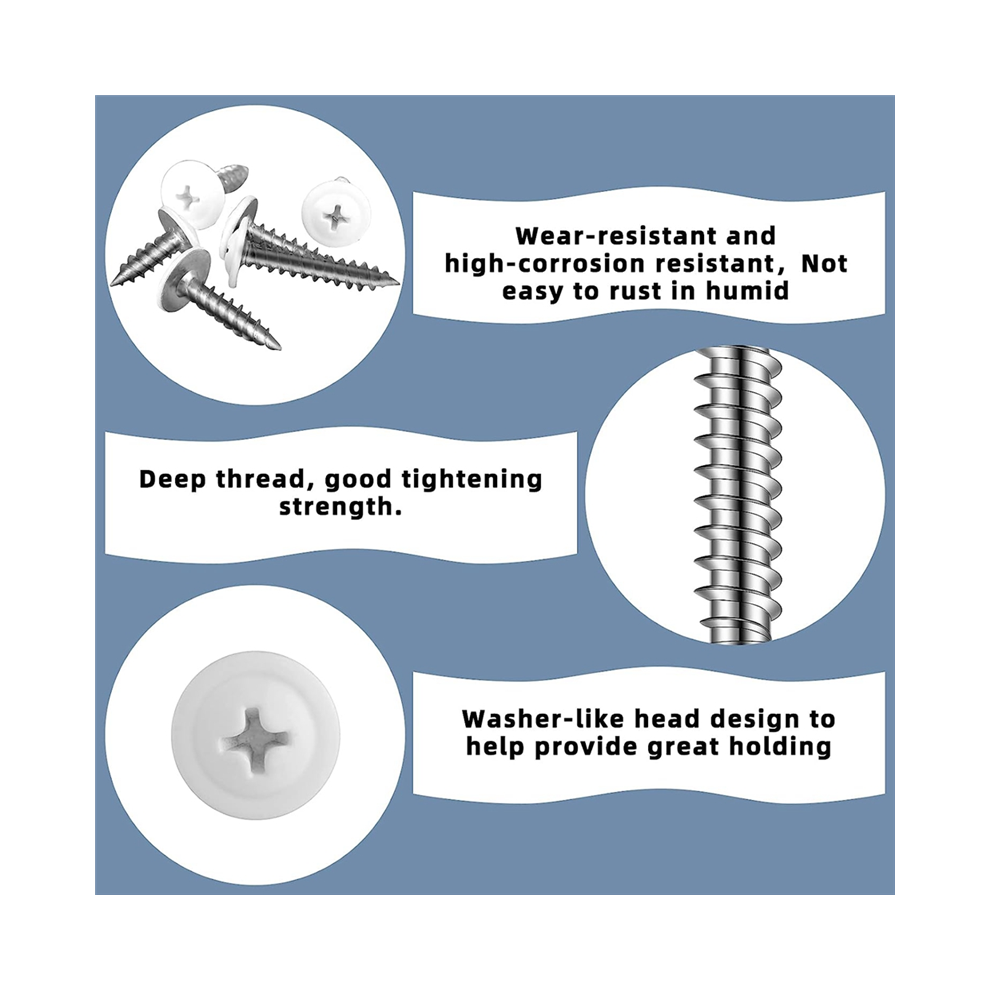 Wear-resistant and high-corrosion resistant, Not easy to rust in humid

Deep thread, good tightening strength.

Washer-like head design to help provide great holding