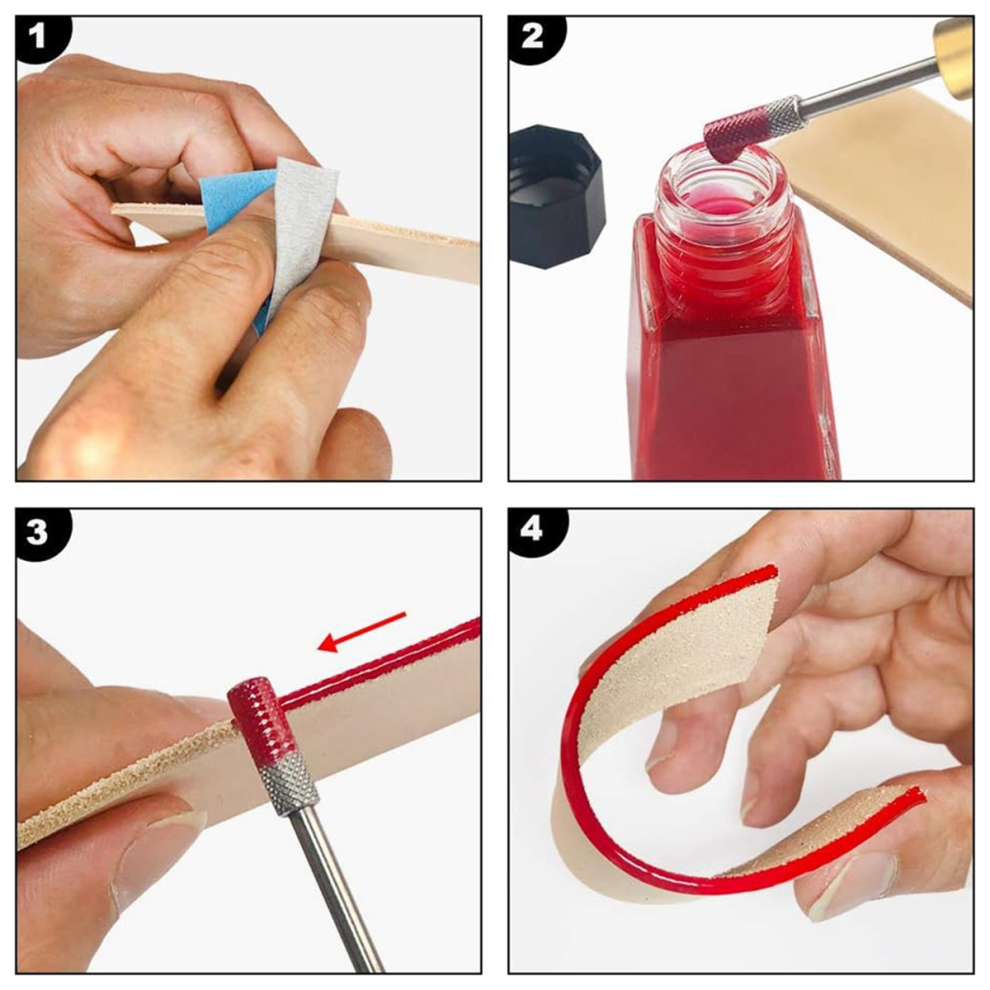 1

2

3

4