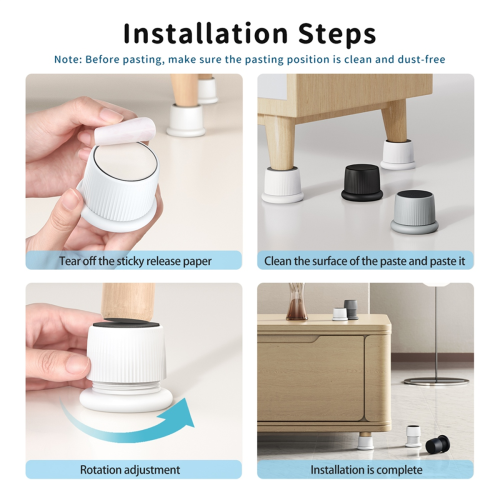 Installation Steps

Note: Before pasting, make sure the pasting position is clean and dust-free

Tear off the sticky release paper

Clean the surface of the paste and paste it

Rotation adjustment

Installation is complete