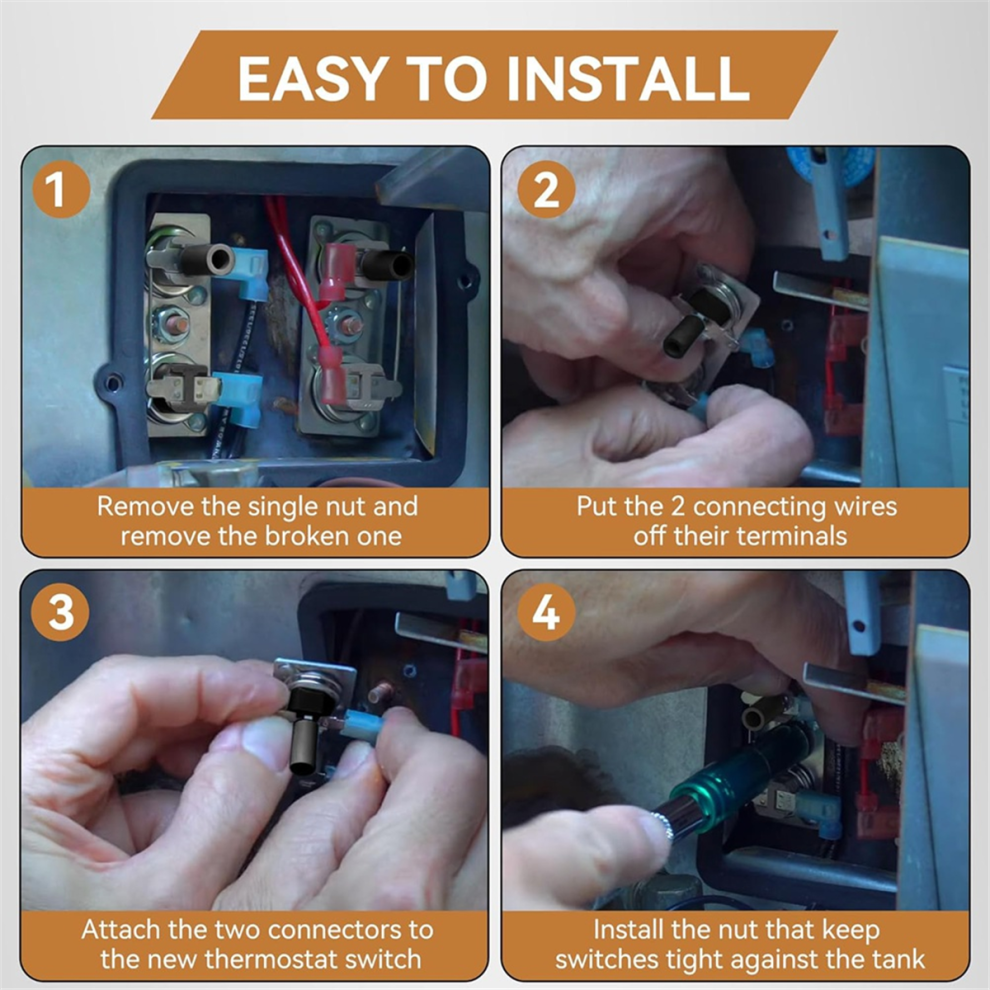 EASY TO INSTALL

1

Remove the single nut and remove the broken one

2

Put the 2 connecting wires off their terminals

3

Attach the two connectors to the new thermostat switch

4

Install the nut that keep switches tight against the tank