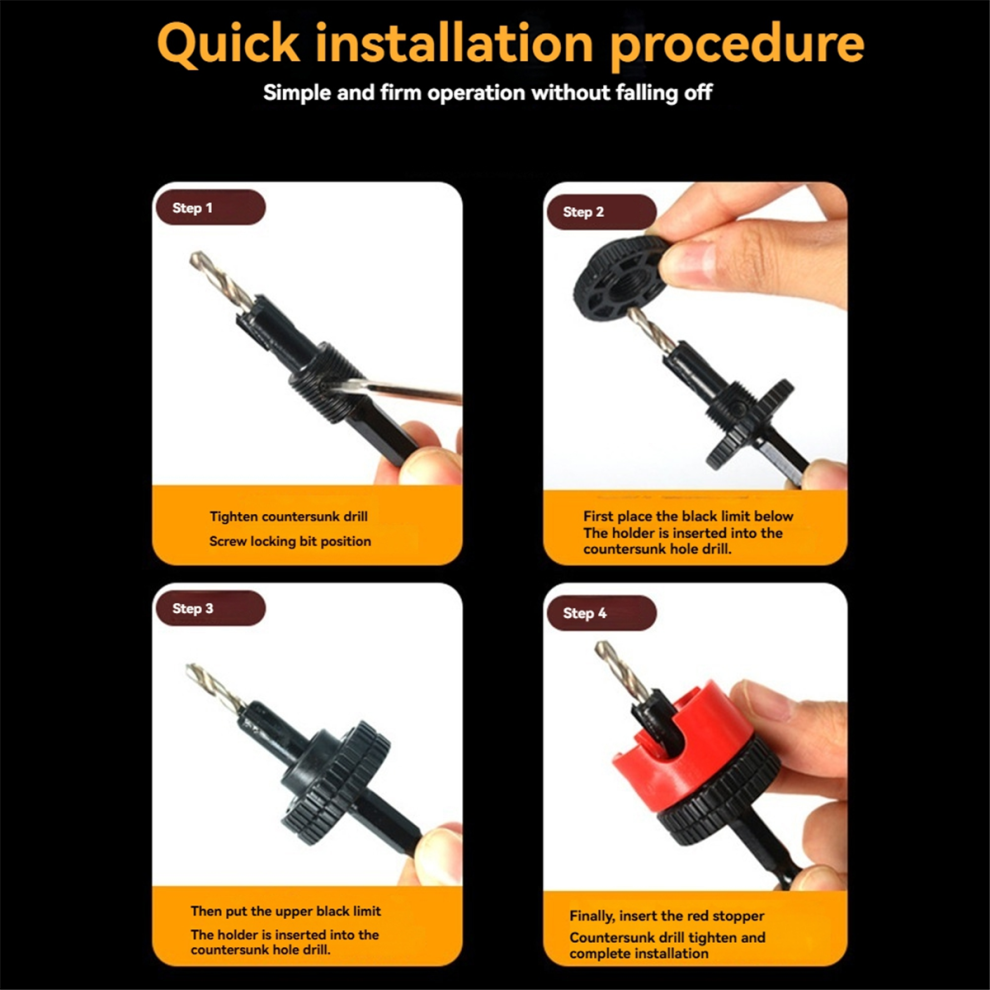 Quick installation procedure

Simple and firm operation without falling off

Step 1

Tighten countersunk drill
Screw locking bit position

Step 2

First place the black limit below
The holder is inserted into the countersunk hole drill.

Step 3

Then put the upper black limit
The holder is inserted into the countersunk hole drill.

Step 4

Finally, insert the red stopper
Countersunk drill tighten and complete installation