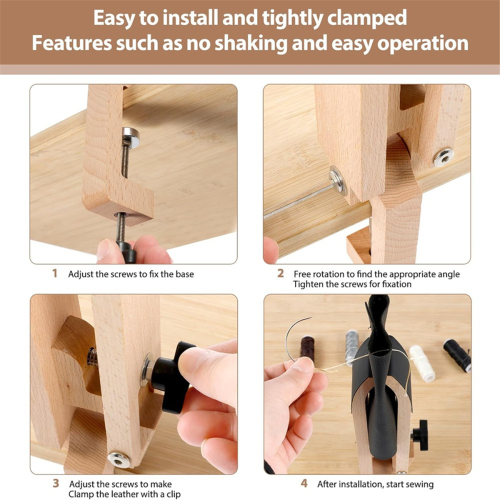 Easy to install and tightly clamped
Features such as no shaking and easy operation

1 Adjust the screws to fix the base

2 Free rotation to find the appropriate angle
Tighten the screws for fixation

3 Adjust the screws to make
Clamp the leather with a clip

4 After installation, start sewing