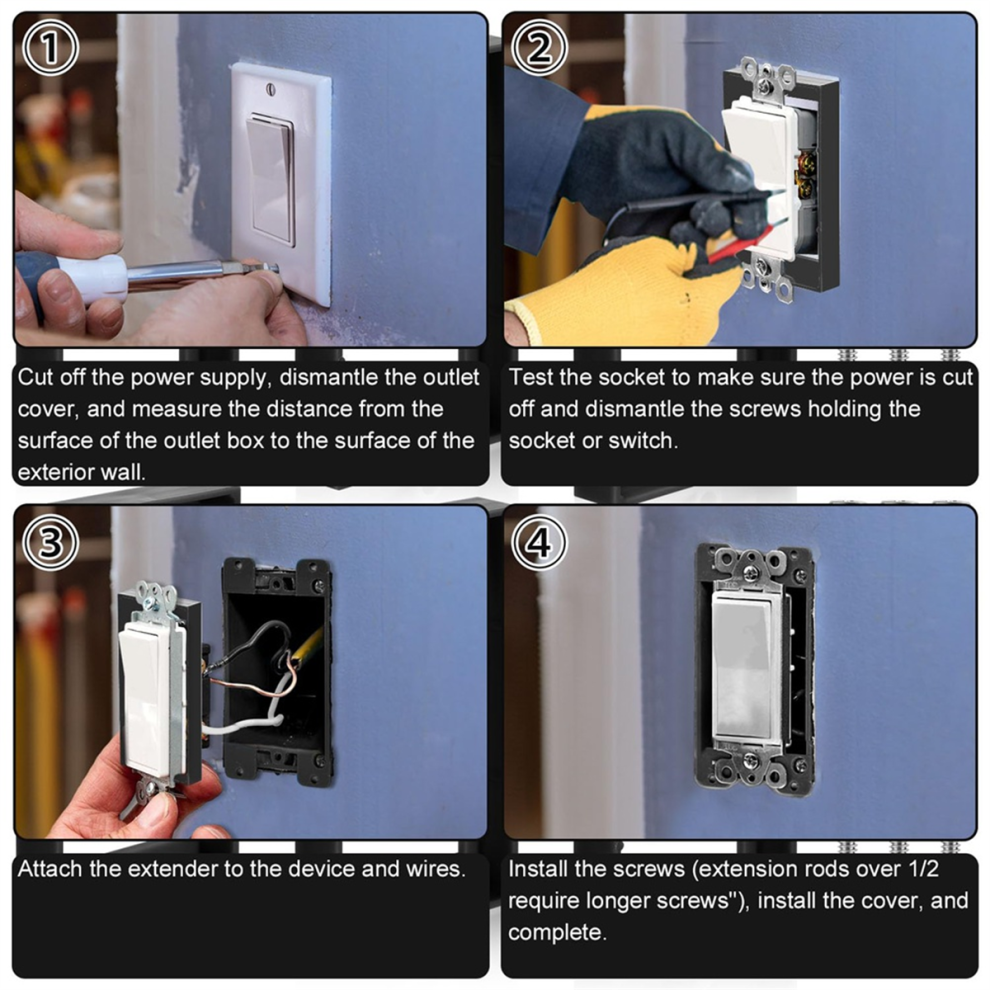 ①

Cut off the power supply, dismantle the outlet cover, and measure the distance from the surface of the outlet box to the surface of the exterior wall.

②

Test the socket to make sure the power is cut off and dismantle the screws holding the socket or switch.

③

Attach the extender to the device and wires.

④

Install the screws (extension rods over 1/2 require longer screws"), install the cover, and complete.