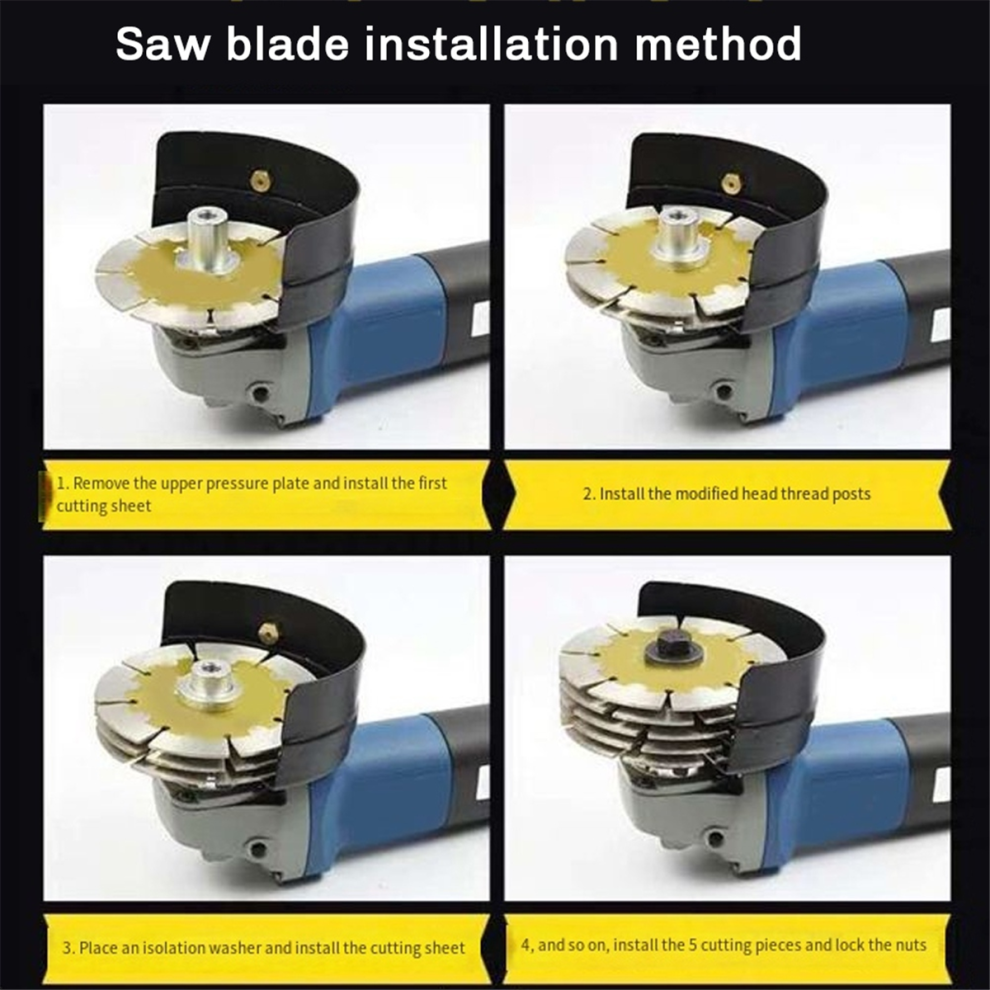 Saw blade installation method

1. Remove the upper pressure plate and install the first cutting sheet

2. Install the modified head thread posts

3. Place an isolation washer and install the cutting sheet

4, and so on, install the 5 cutting pieces and lock the nuts