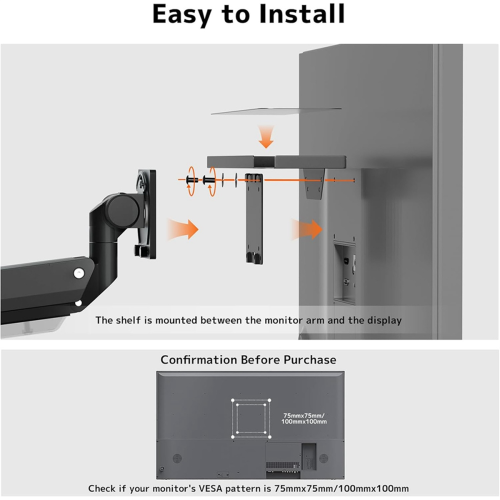 Easy to Install

The shelf is mounted between the monitor arm and the display

Confirmation Before Purchase

75mmx75mm/
100mmx100mm

Check if your monitor's VESA pattern is 75mmx75mm/100mmx100mm