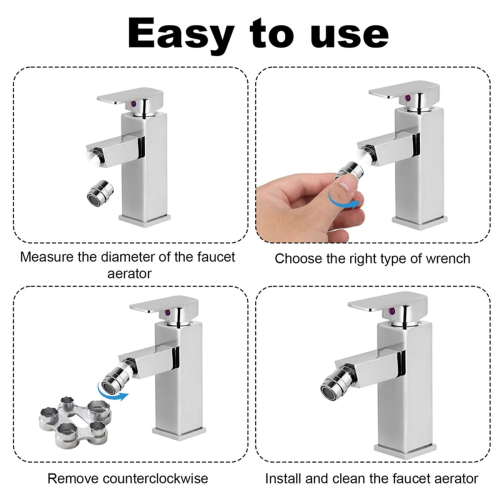 Easy to use

Measure the diameter of the faucet aerator

Choose the right type of wrench

Remove counterclockwise

Install and clean the faucet aerator