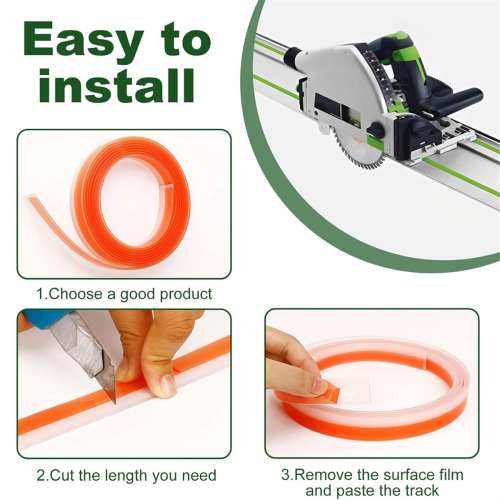 Easy to install

1.Choose a good product

2.Cut the length you need

3.Remove the surface film and paste the track