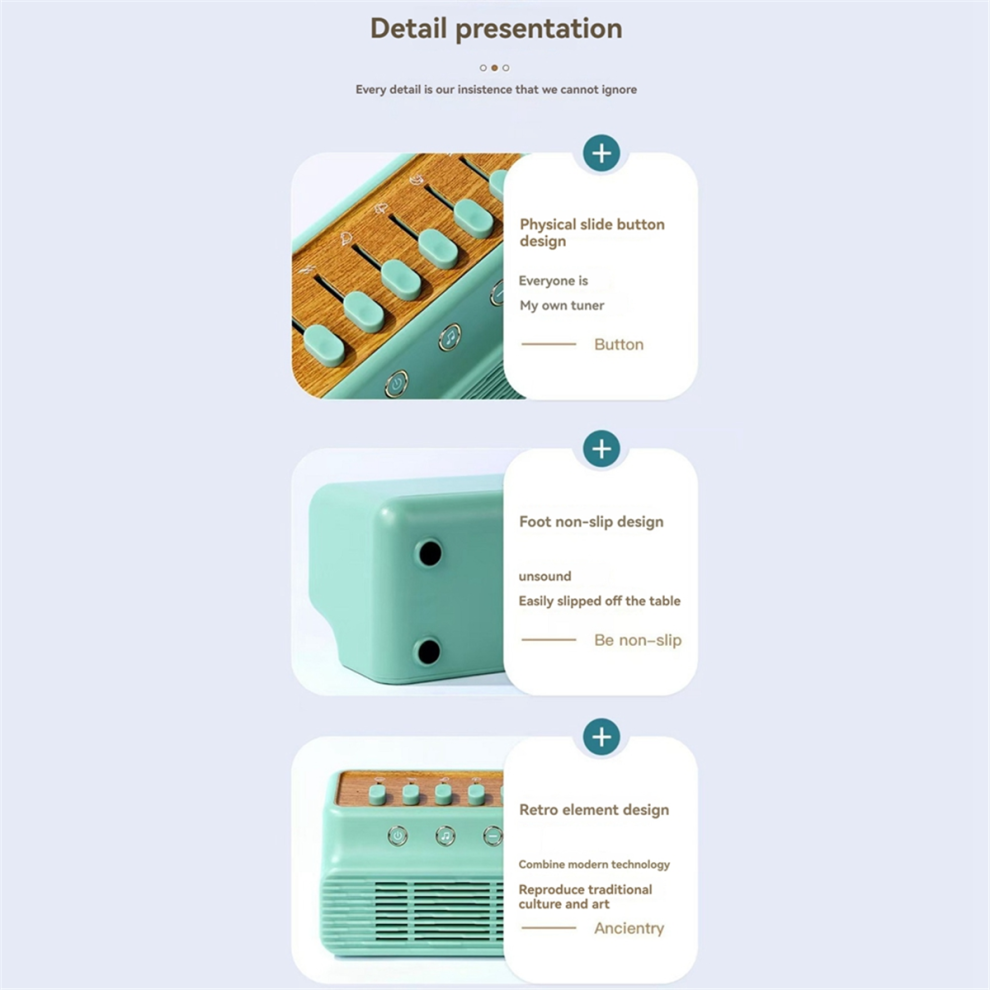 Detail presentation

Every detail is our insistence that we cannot ignore

Physical slide button design

Everyone is
My own tuner

Button

Foot non-slip design

unsound
Easily slipped off the table

Be non-slip

Retro element design

Combine modern technology
Reproduce traditional culture and art

Ancientry