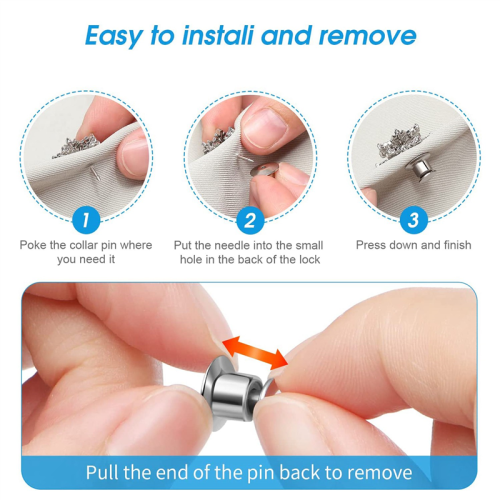 Easy to instali and remove

1
Poke the collar pin where you need it

2
Put the needle into the small hole in the back of the lock

3
Press down and finish

Pull the end of the pin back to remove