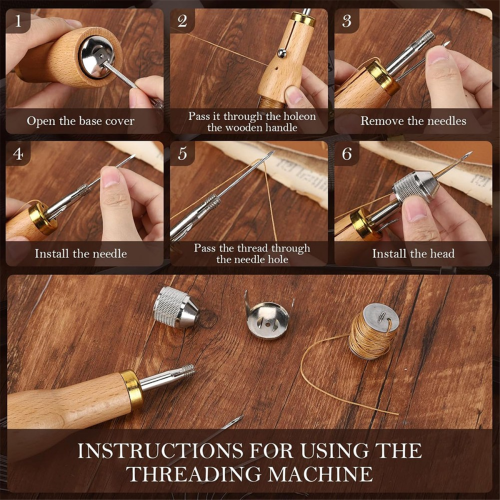 1
Open the base cover

2
Pass it through the holeon the wooden handle

3
Remove the needles

4
Install the needle

5
Pass the thread through the needle hole

6
Install the head

INSTRUCTIONS FOR USING THE THREADING MACHINE