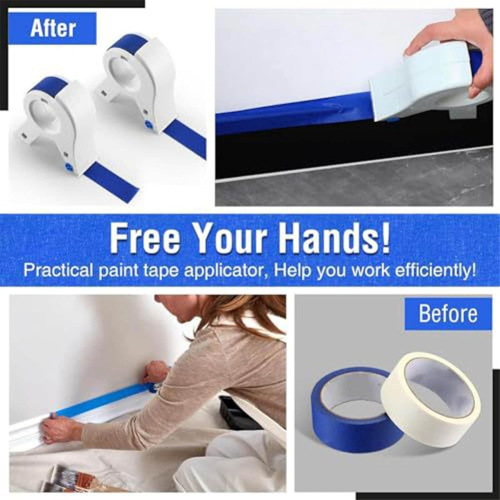 After

Free Your Hands!
Practical paint tape applicator, Help you work efficiently!

Before