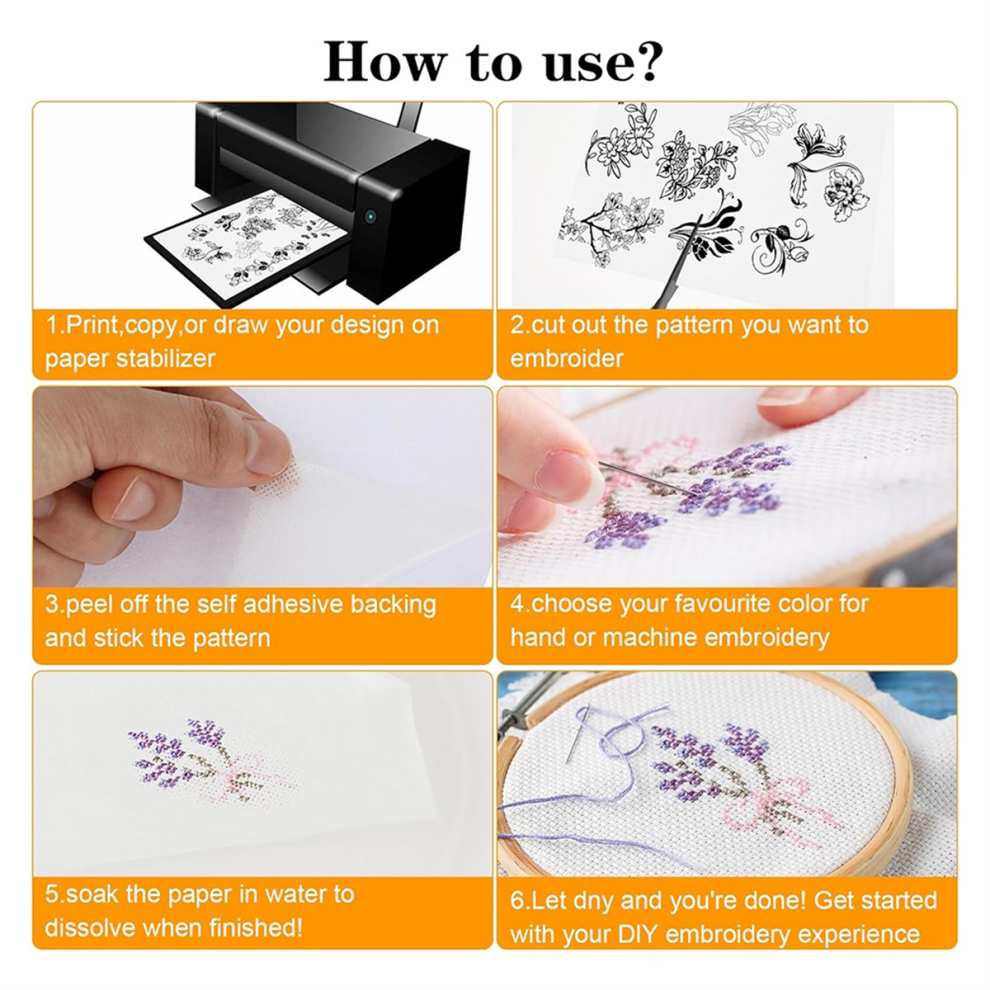 How to use?

1.Print,copy,or draw your design on paper stabilizer

2.cut out the pattern you want to embroider

3.peel off the self adhesive backing and stick the pattern

4.choose your favourite color for hand or machine embroidery

5.soak the paper in water to dissolve when finished!

6.Let dny and you're done! Get started with your DIY embroidery experience